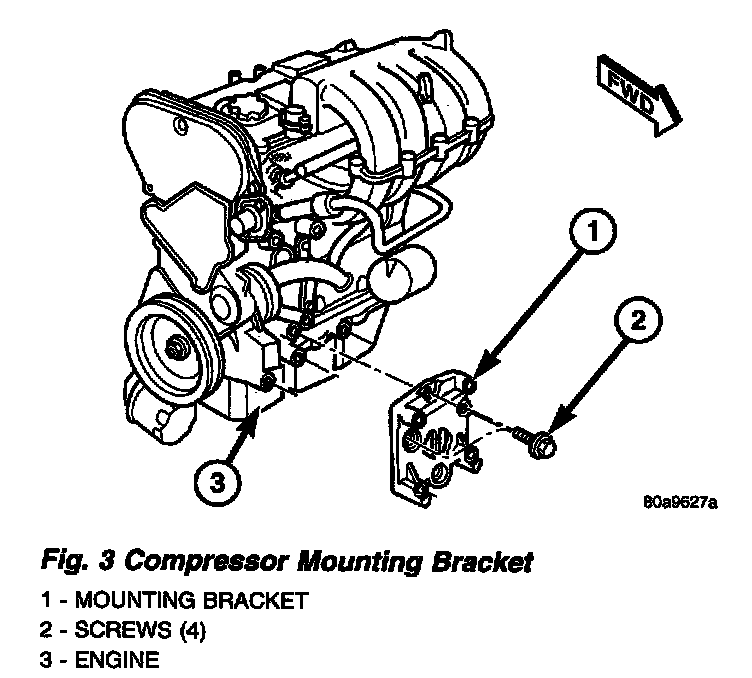 FWD

1

2

3

80a9627a

Fig. 3 Compressor Mounting Bracket

1 - MOUNTING BRACKET
2 - SCREWS (4)
3 - ENGINE