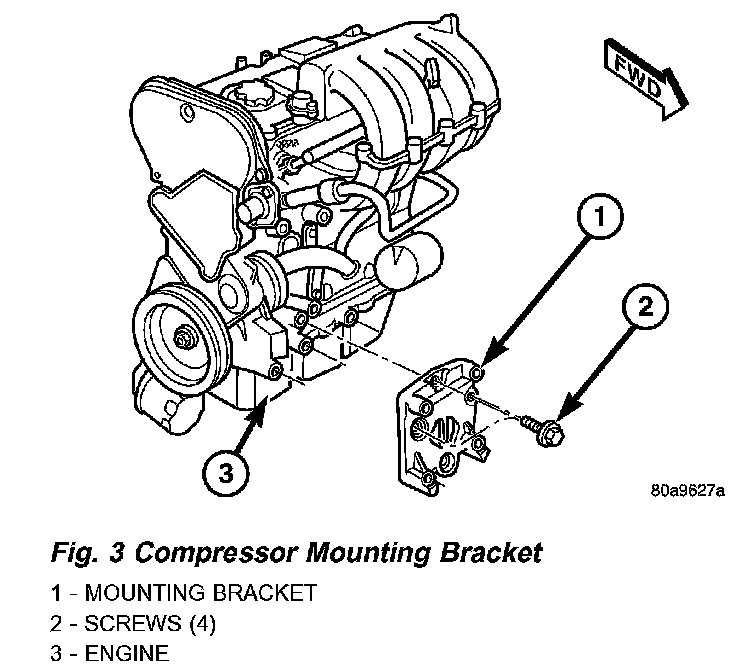 FWD

1

2

3

80a9627a

Fig. 3 Compressor Mounting Bracket

1 - MOUNTING BRACKET
2 - SCREWS (4)
3 - ENGINE