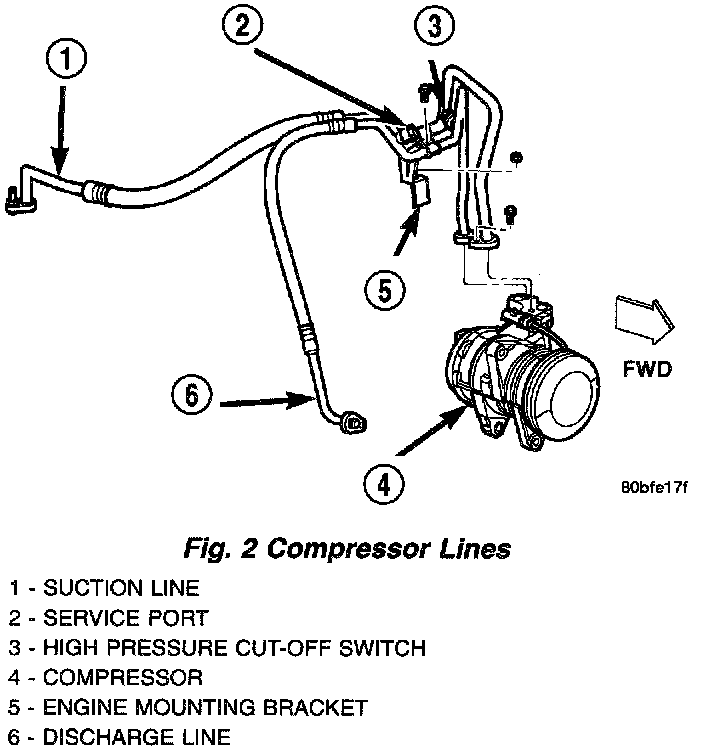 1
2
3
5
6
4
FWD
80bfe17f

Fig. 2 Compressor Lines

1 - SUCTION LINE
2 - SERVICE PORT
3 - HIGH PRESSURE CUT-OFF SWITCH
4 - COMPRESSOR
5 - ENGINE MOUNTING BRACKET
6 - DISCHARGE LINE