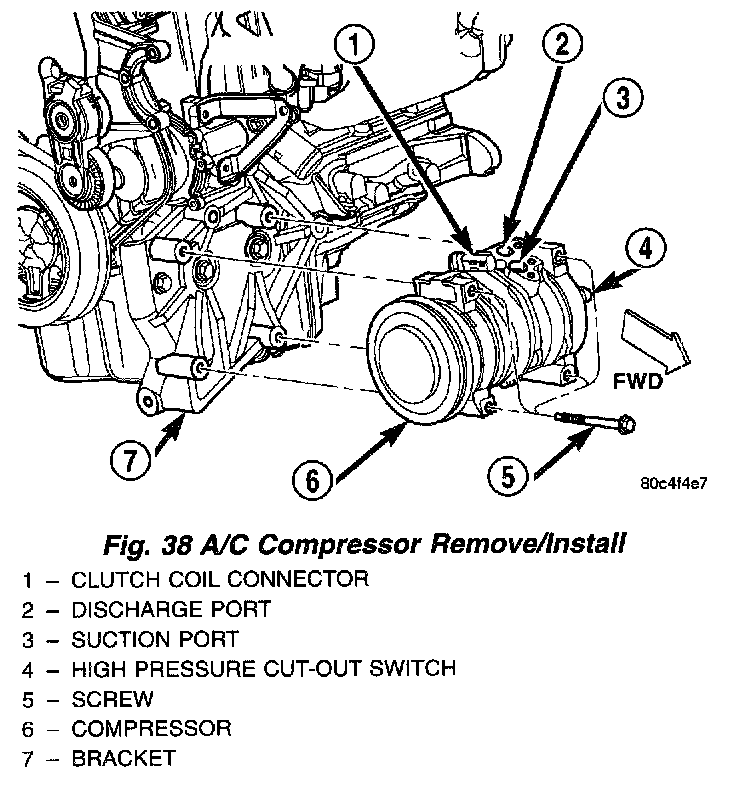 1
2
3
4
FWD
7
6
5
80c4f4e7

Fig. 38 A/C Compressor Remove/Install

1 – CLUTCH COIL CONNECTOR
2 – DISCHARGE PORT
3 – SUCTION PORT
4 – HIGH PRESSURE CUT-OUT SWITCH
5 – SCREW
6 – COMPRESSOR
7 – BRACKET