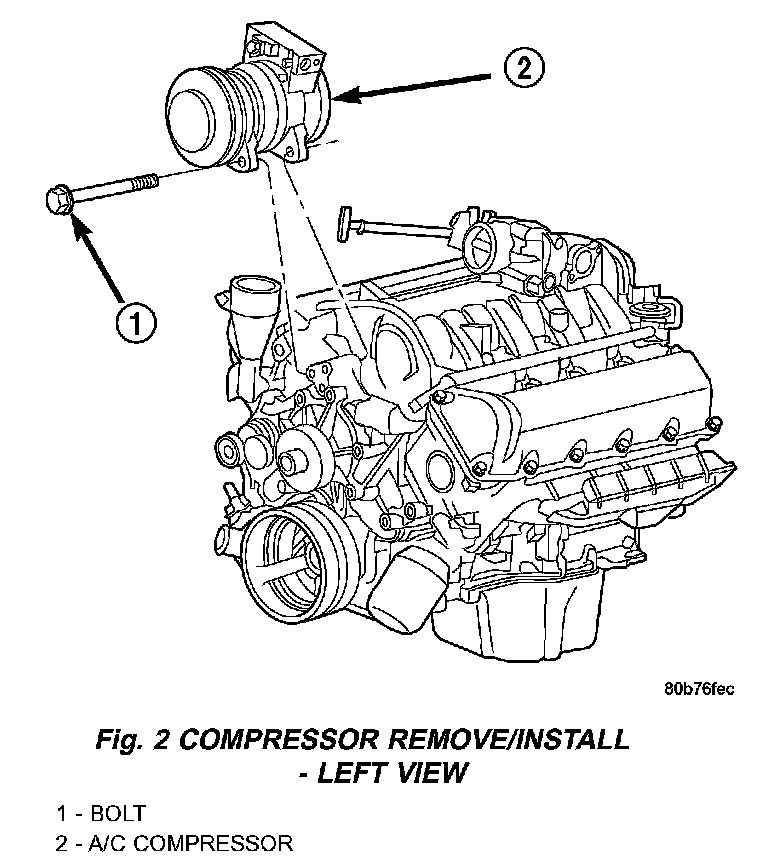 2

1

80b76fec

Fig. 2 COMPRESSOR REMOVE/INSTALL - LEFT VIEW

1 - BOLT
2 - A/C COMPRESSOR