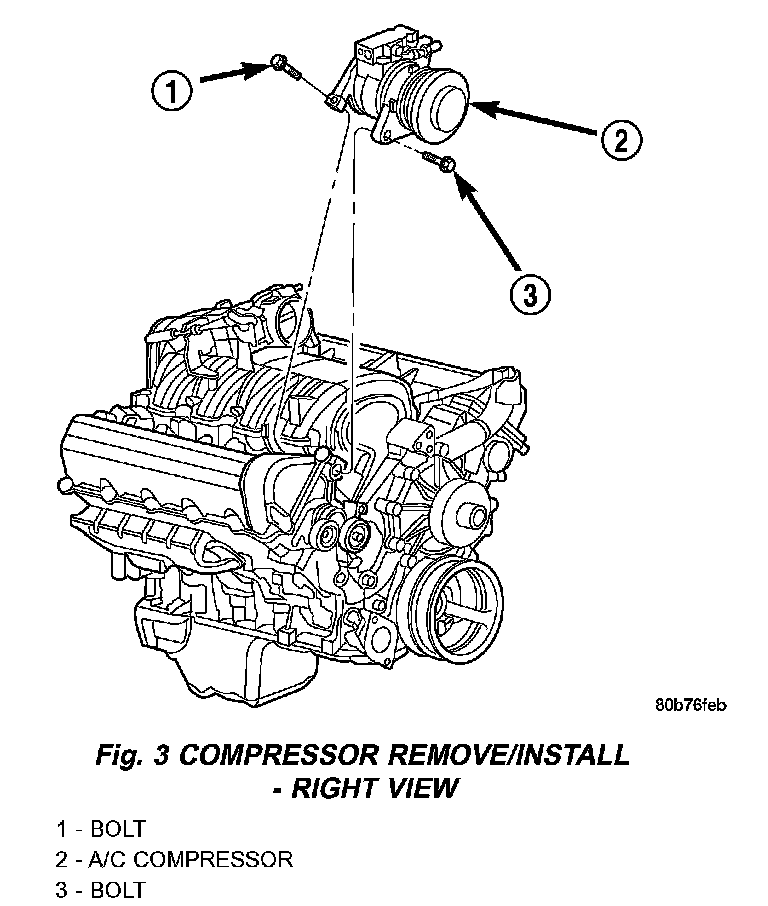 1
2
3
80b76feb

Fig. 3 COMPRESSOR REMOVE/INSTALL - RIGHT VIEW

1 - BOLT
2 - A/C COMPRESSOR
3 - BOLT