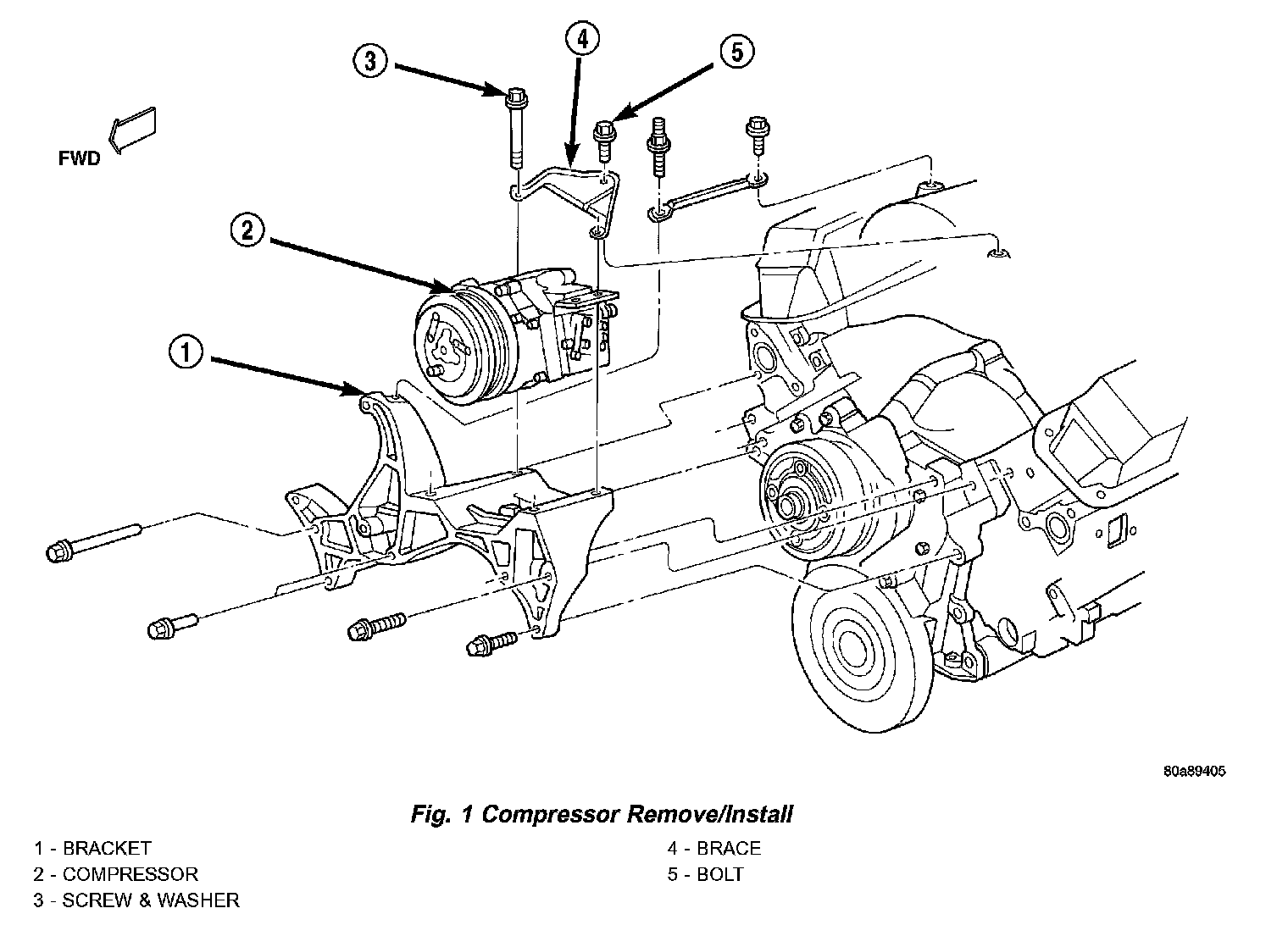 3

4

5

FWD

2

1

80a89405

Fig. 1 Compressor Remove/Install

1 - BRACKET
2 - COMPRESSOR
3 - SCREW & WASHER

4 - BRACE
5 - BOLT