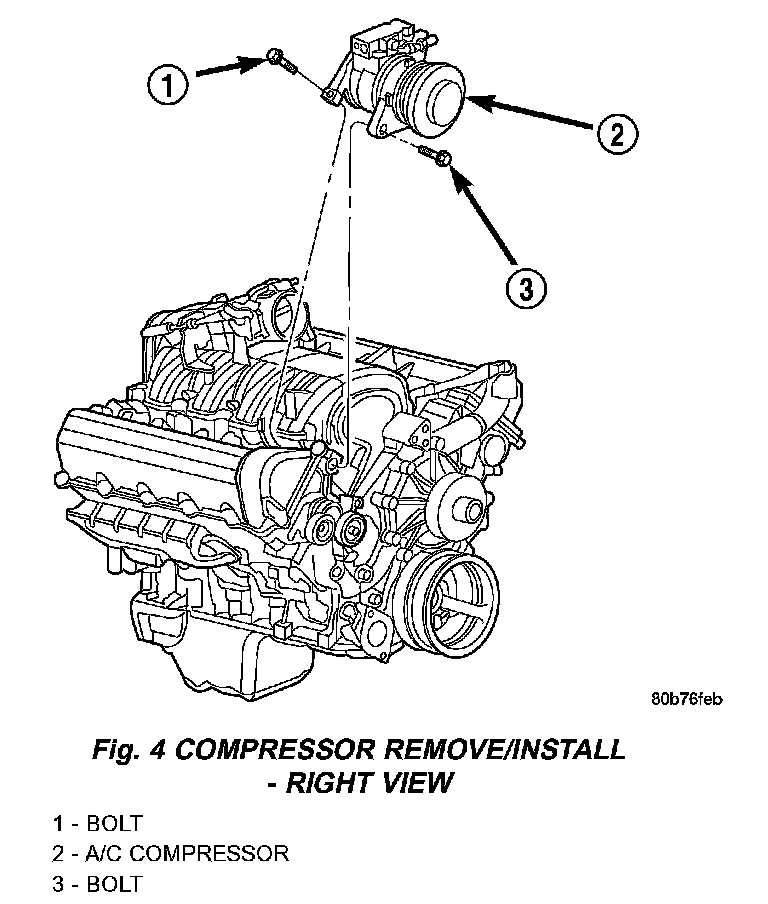 1

2

3

80b76feb

Fig. 4 COMPRESSOR REMOVE/INSTALL - RIGHT VIEW

1 - BOLT
2 - A/C COMPRESSOR
3 - BOLT