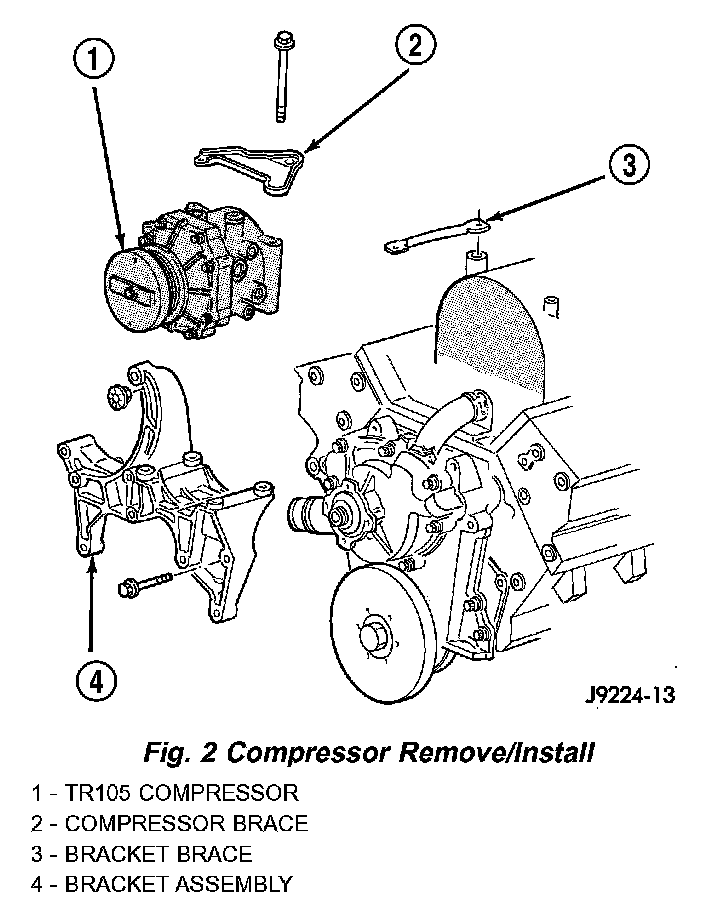 1

2

3

4

J9224-13

Fig. 2 Compressor Remove/Install

1 - TR105 COMPRESSOR
2 - COMPRESSOR BRACE
3 - BRACKET BRACE
4 - BRACKET ASSEMBLY