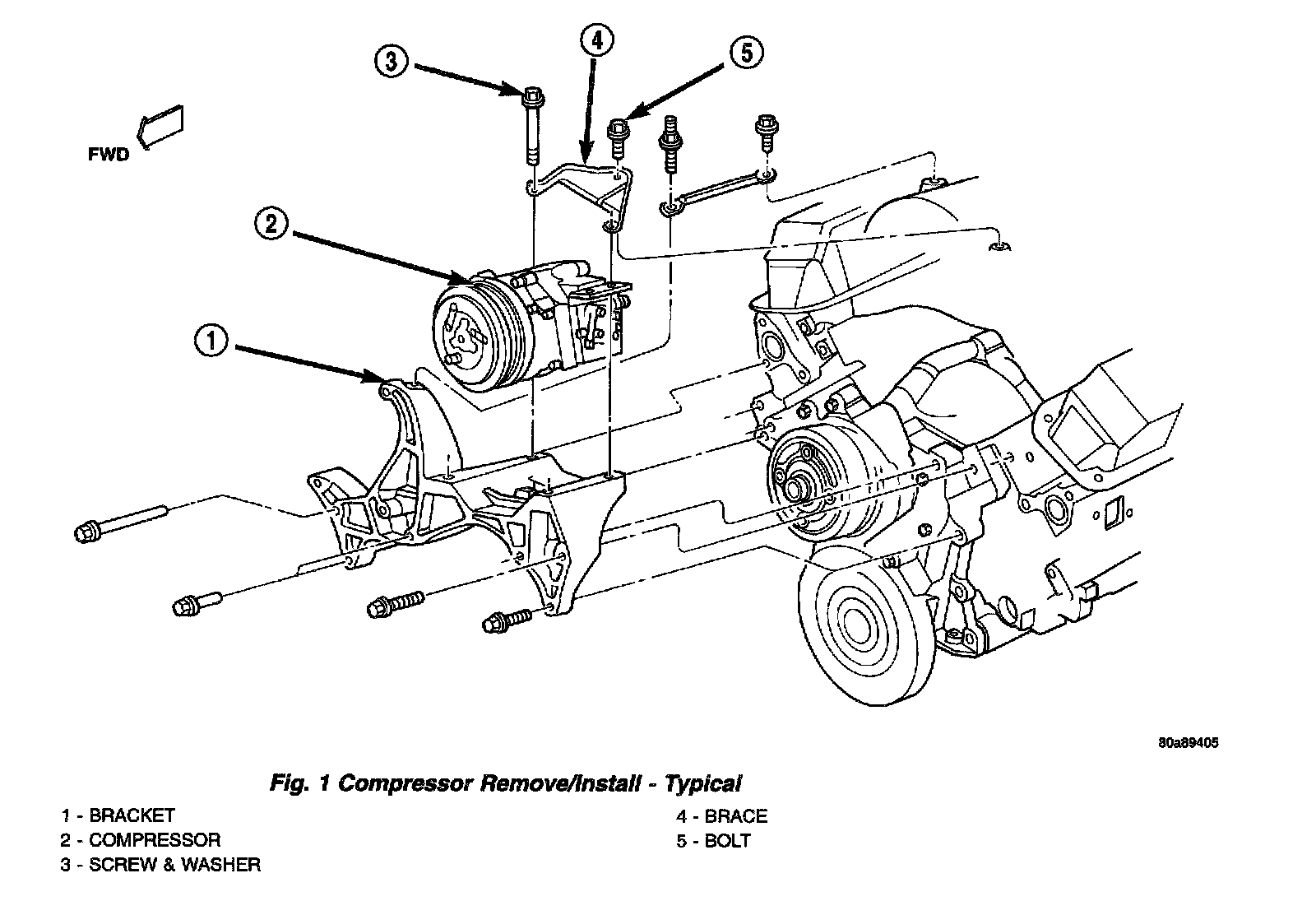 3

4

5

FWD

2

1

80a89405

Fig. 1 Compressor Remove/Install - Typical

1 - BRACKET
2 - COMPRESSOR
3 - SCREW & WASHER

4 - BRACE
5 - BOLT