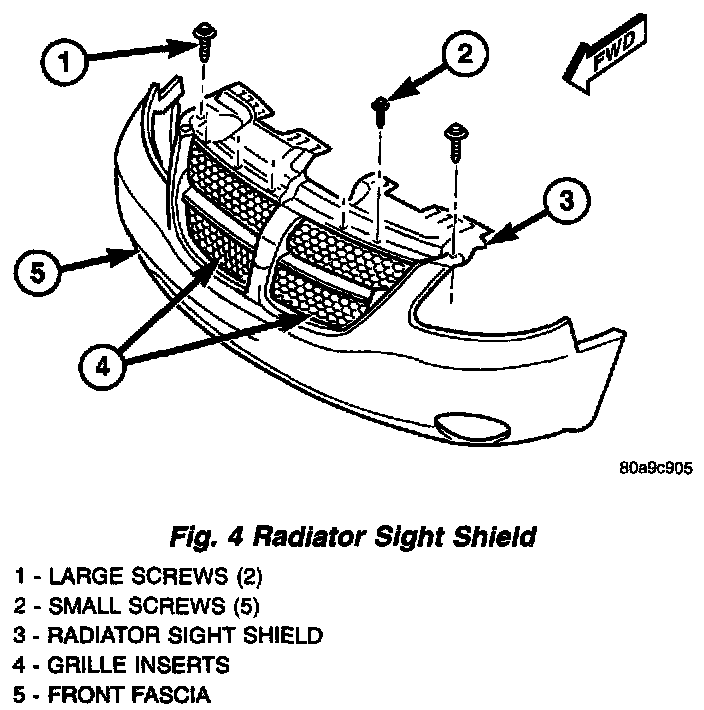 1

2

FWD

3

5

4

80a9c905

Fig. 4 Radiator Sight Shield

1 - LARGE SCREWS (2)
2 - SMALL SCREWS (5)
3 - RADIATOR SIGHT SHIELD
4 - GRILLE INSERTS
5 - FRONT FASCIA