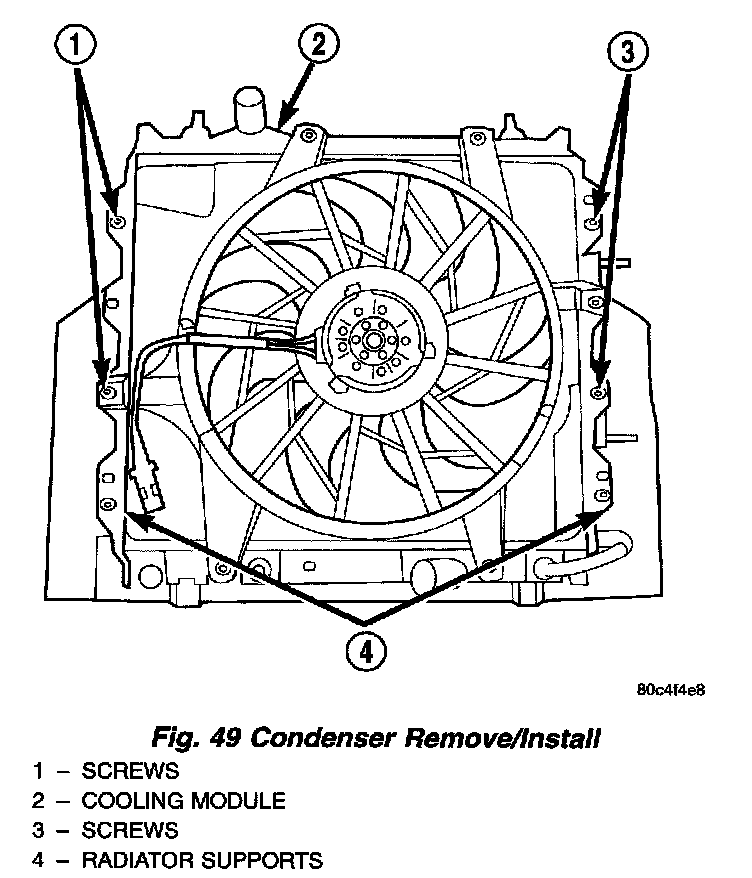 1
2
3
4

80c4f4e8

Fig. 49 Condenser Remove/Install

1 – SCREWS
2 – COOLING MODULE
3 – SCREWS
4 – RADIATOR SUPPORTS