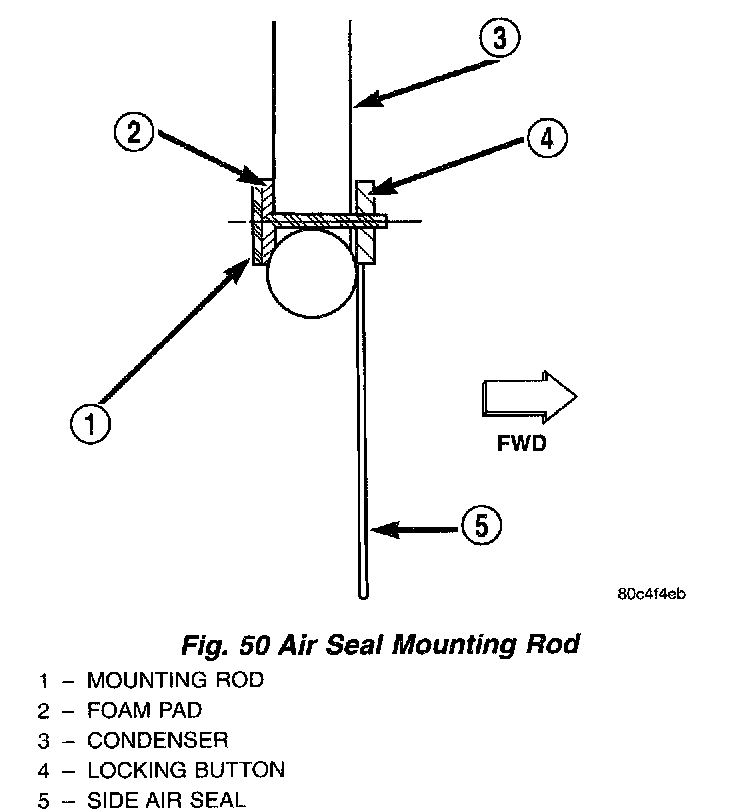 3

2

4

1

FWD

5

80c4f4eb

Fig. 50 Air Seal Mounting Rod

1 – MOUNTING ROD
2 – FOAM PAD
3 – CONDENSER
4 – LOCKING BUTTON
5 – SIDE AIR SEAL