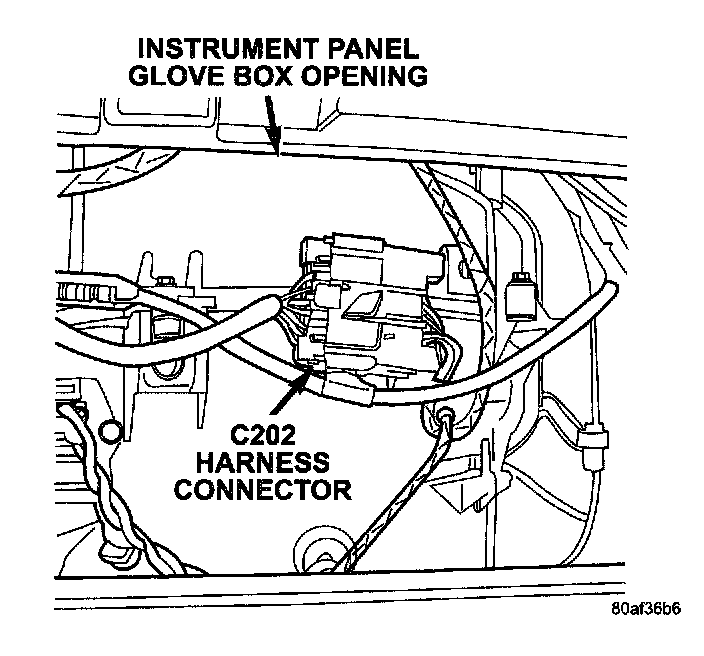 INSTRUMENT PANEL GLOVE BOX OPENING

C202 HARNESS CONNECTOR

80af36b6