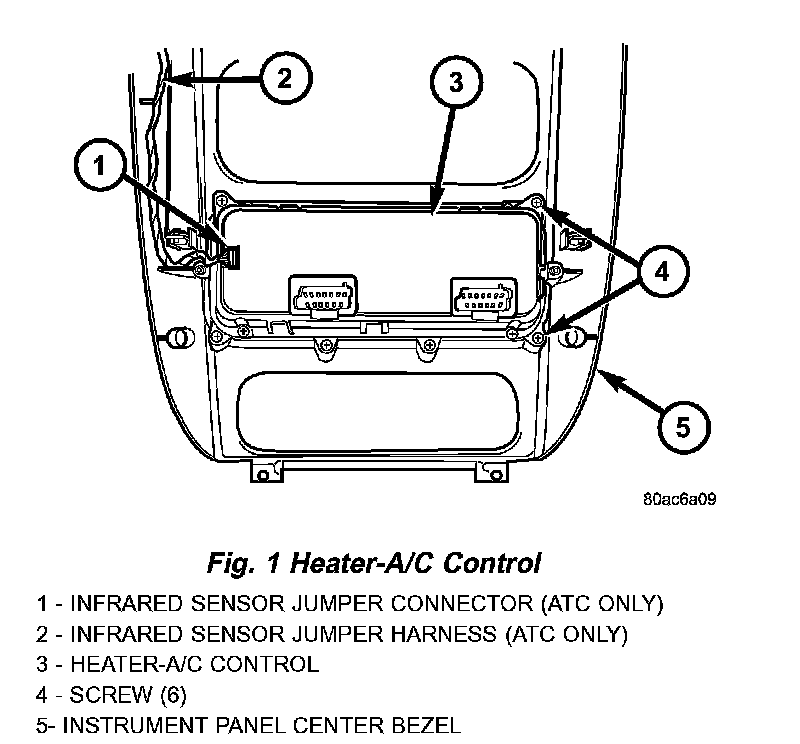 2
3
1
4
5
80ac6a09

Fig. 1 Heater-A/C Control

1 - INFRARED SENSOR JUMPER CONNECTOR (ATC ONLY)
2 - INFRARED SENSOR JUMPER HARNESS (ATC ONLY)
3 - HEATER-A/C CONTROL
4 - SCREW (6)
5- INSTRUMENT PANEL CENTER BEZEL