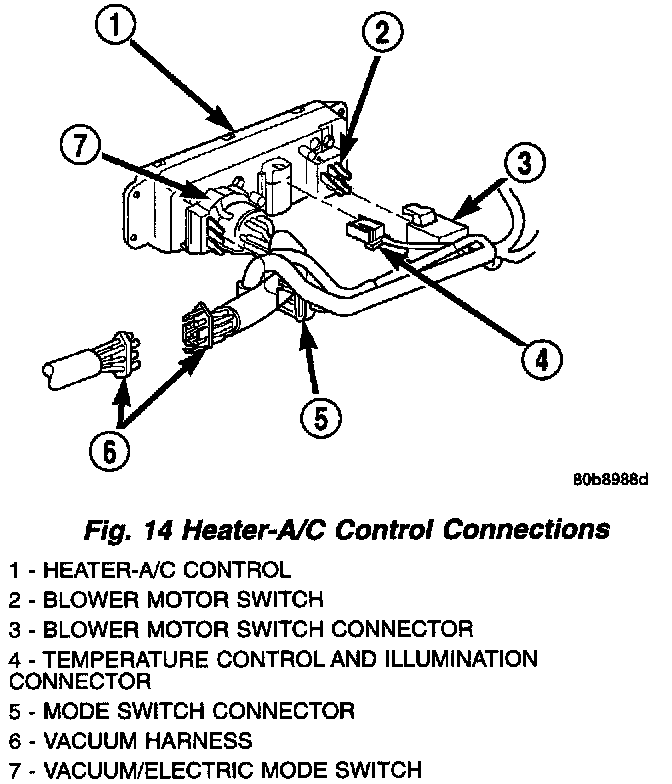 1
2
7
3
4
5
6

80b8988d

Fig. 14 Heater-A/C Control Connections

1 - HEATER-A/C CONTROL
2 - BLOWER MOTOR SWITCH
3 - BLOWER MOTOR SWITCH CONNECTOR
4 - TEMPERATURE CONTROL AND ILLUMINATION CONNECTOR
5 - MODE SWITCH CONNECTOR
6 - VACUUM HARNESS
7 - VACUUM/ELECTRIC MODE SWITCH