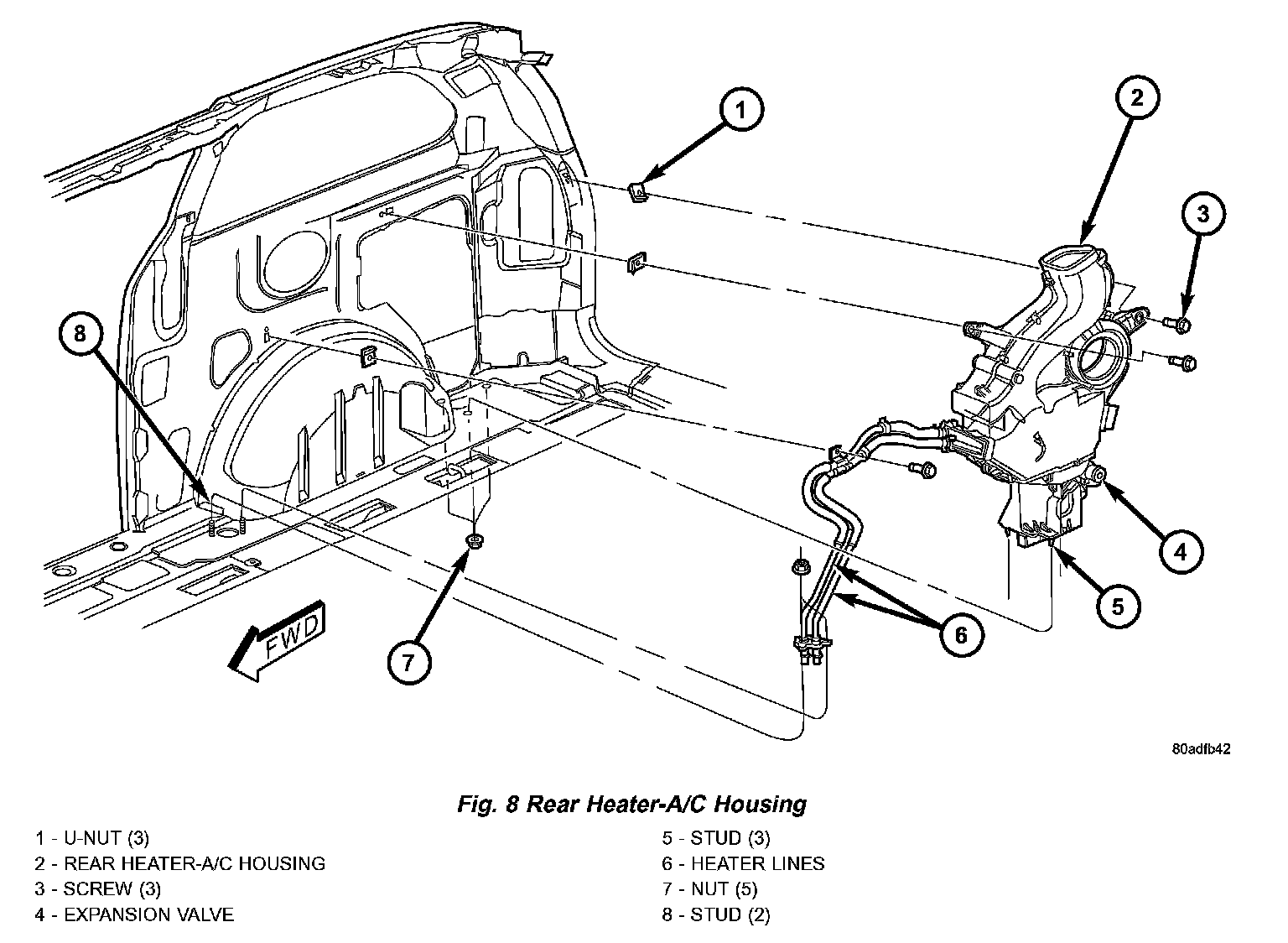 1

2

3

8

4

5

6

7

FWD

80adfb42

Fig. 8 Rear Heater-A/C Housing

1 - U-NUT (3)
2 - REAR HEATER-A/C HOUSING
3 - SCREW (3)
4 - EXPANSION VALVE

5 - STUD (3)
6 - HEATER LINES
7 - NUT (5)
8 - STUD (2)