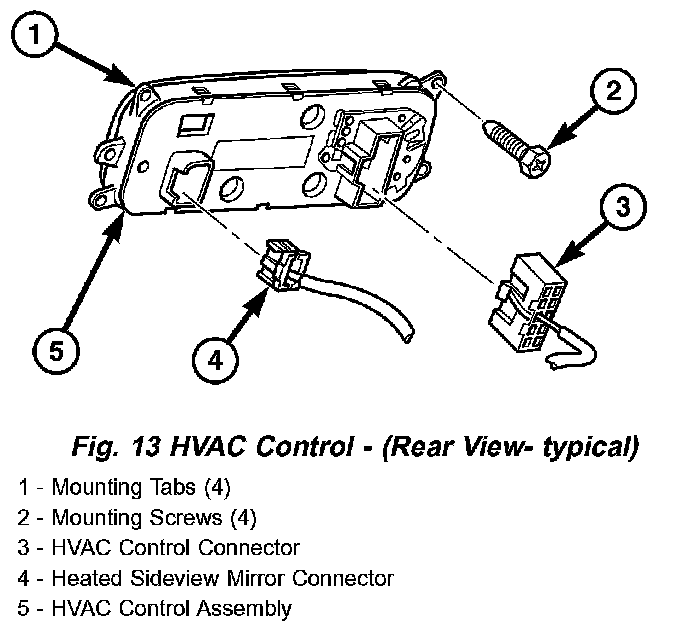 1

2

3

5

4

Fig. 13 HVAC Control - (Rear View- typical)

1 - Mounting Tabs (4)
2 - Mounting Screws (4)
3 - HVAC Control Connector
4 - Heated Sideview Mirror Connector
5 - HVAC Control Assembly