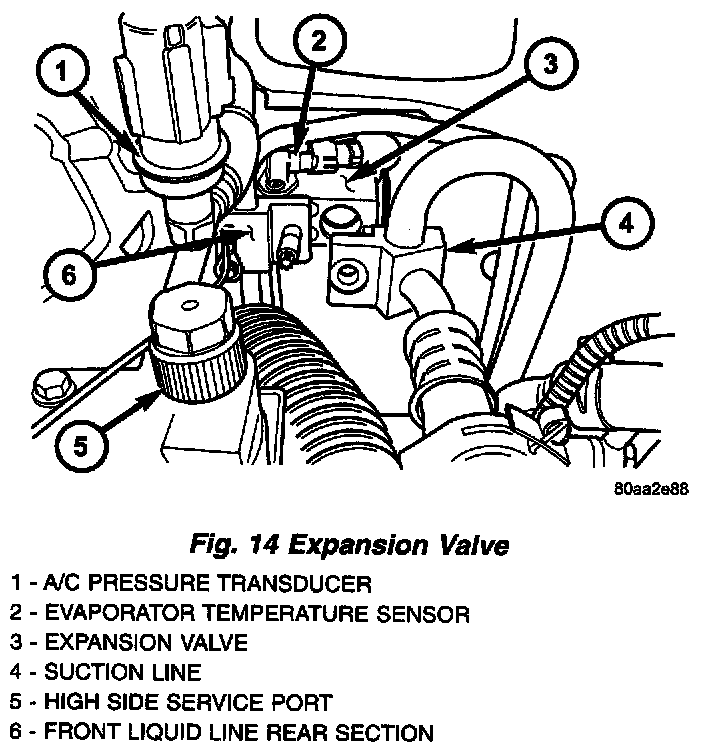 1

2

3

4

6

5

80aa2e88

Fig. 14 Expansion Valve

1 - A/C PRESSURE TRANSDUCER
2 - EVAPORATOR TEMPERATURE SENSOR
3 - EXPANSION VALVE
4 - SUCTION LINE
5 - HIGH SIDE SERVICE PORT
6 - FRONT LIQUID LINE REAR SECTION