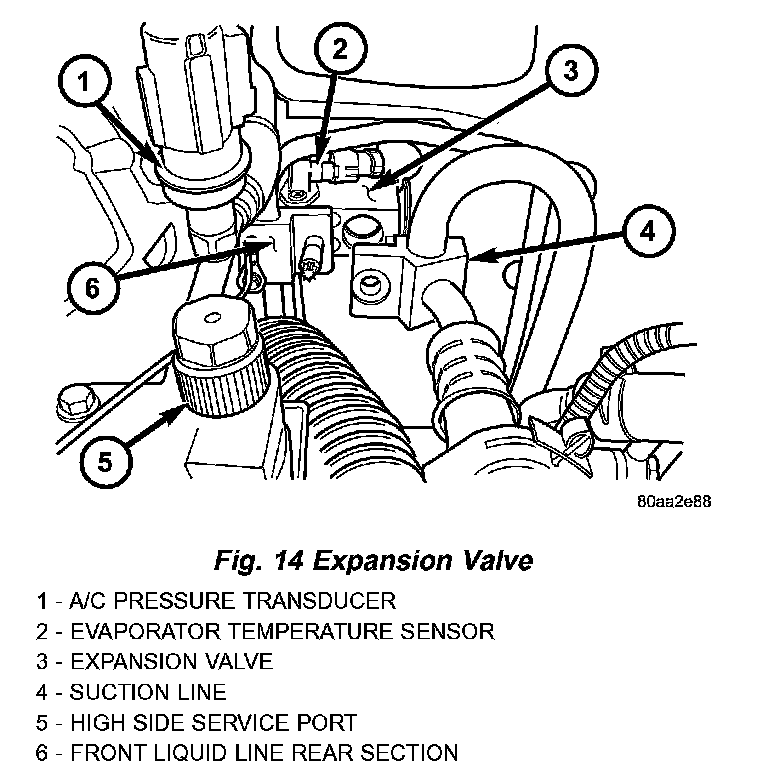 1
2
3
4
6
5
80aa2e88

Fig. 14 Expansion Valve

1 - A/C PRESSURE TRANSDUCER
2 - EVAPORATOR TEMPERATURE SENSOR
3 - EXPANSION VALVE
4 - SUCTION LINE
5 - HIGH SIDE SERVICE PORT
6 - FRONT LIQUID LINE REAR SECTION