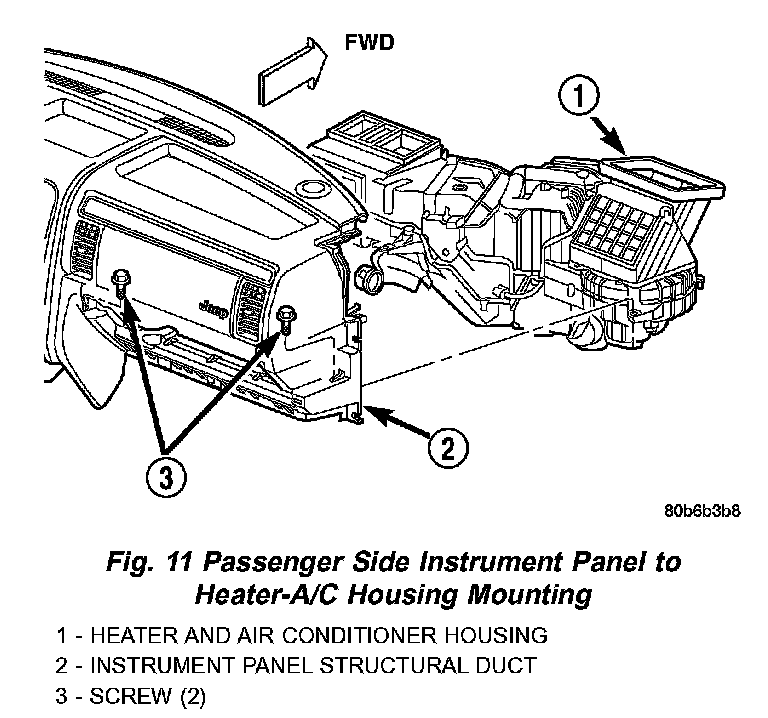 FWD

1

Jeep

2

3

80b6b3b8

Fig. 11 Passenger Side Instrument Panel to Heater-A/C Housing Mounting

1 - HEATER AND AIR CONDITIONER HOUSING
2 - INSTRUMENT PANEL STRUCTURAL DUCT
3 - SCREW (2)