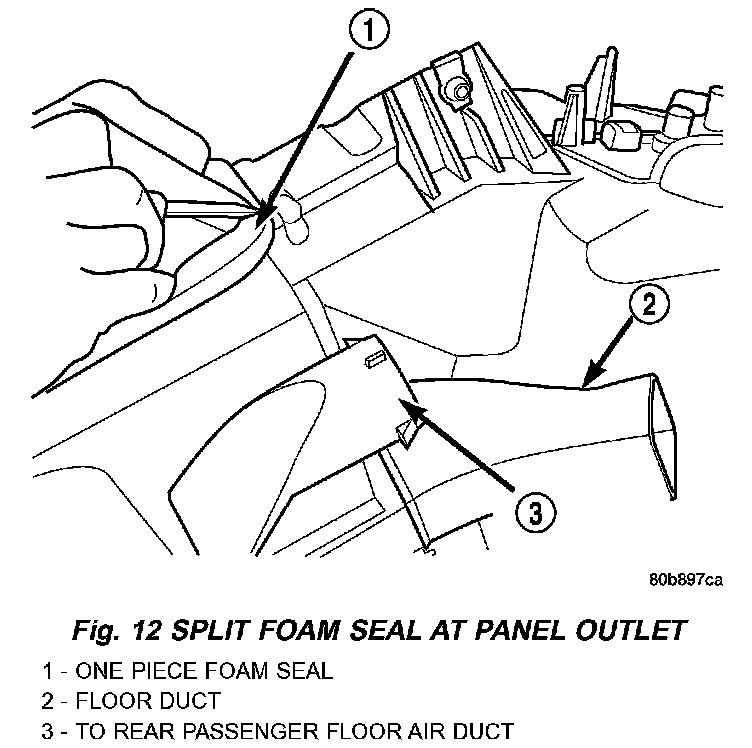 1

2

3

80b897ca

Fig. 12 SPLIT FOAM SEAL AT PANEL OUTLET

1 - ONE PIECE FOAM SEAL
2 - FLOOR DUCT
3 - TO REAR PASSENGER FLOOR AIR DUCT