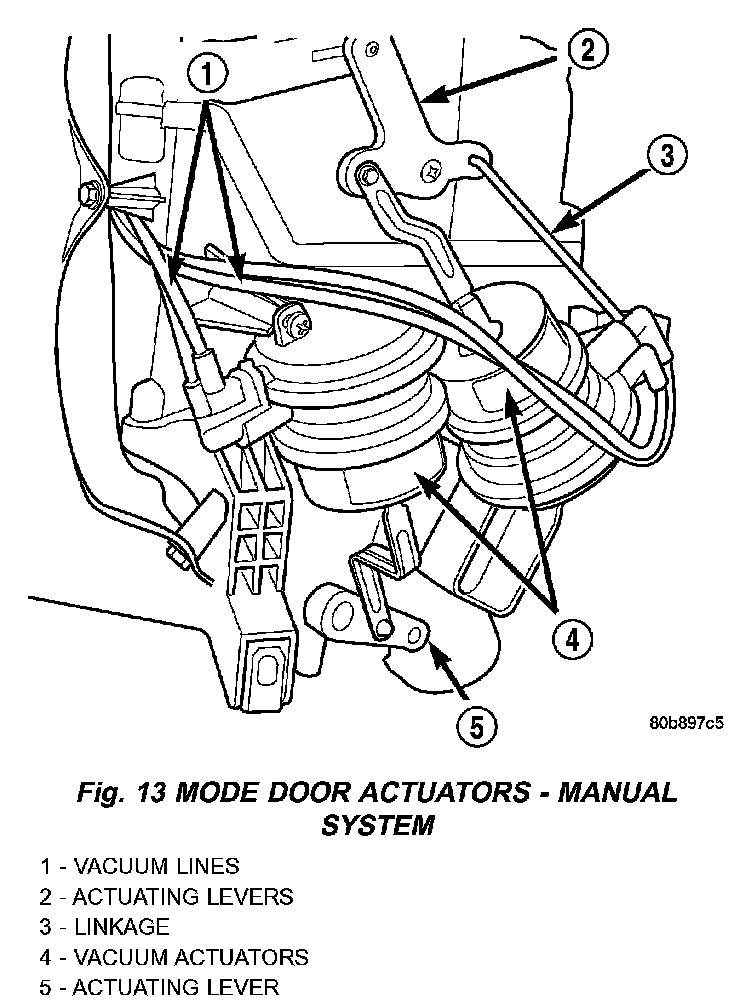 1
2
3
4
5
80b897c5

Fig. 13 MODE DOOR ACTUATORS - MANUAL SYSTEM

1 - VACUUM LINES
2 - ACTUATING LEVERS
3 - LINKAGE
4 - VACUUM ACTUATORS
5 - ACTUATING LEVER