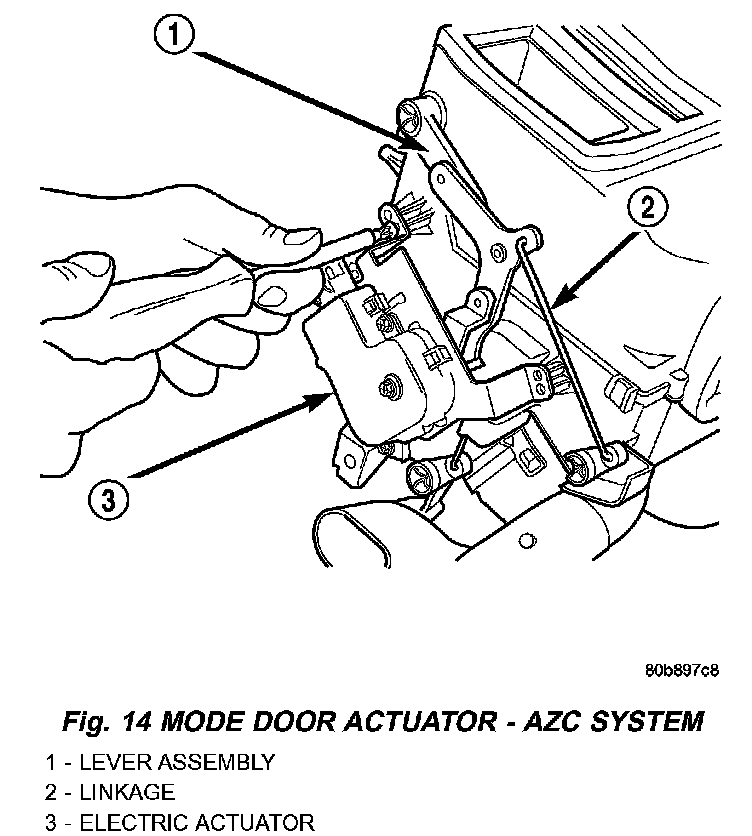 1
2
3

80b897c8

Fig. 14 MODE DOOR ACTUATOR - AZC SYSTEM

1 - LEVER ASSEMBLY
2 - LINKAGE
3 - ELECTRIC ACTUATOR