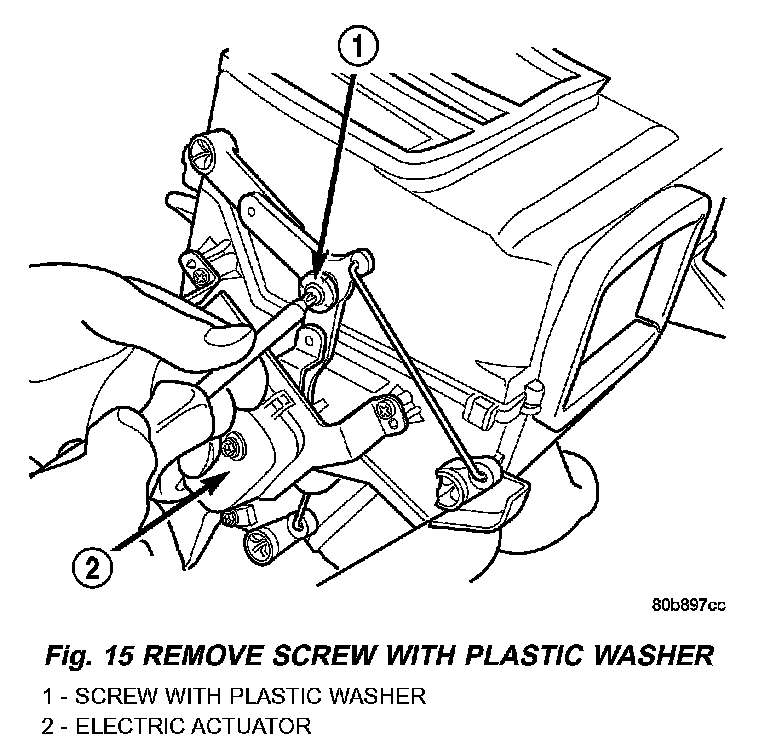 1

2

80b897cc

Fig. 15 REMOVE SCREW WITH PLASTIC WASHER

1 - SCREW WITH PLASTIC WASHER
2 - ELECTRIC ACTUATOR