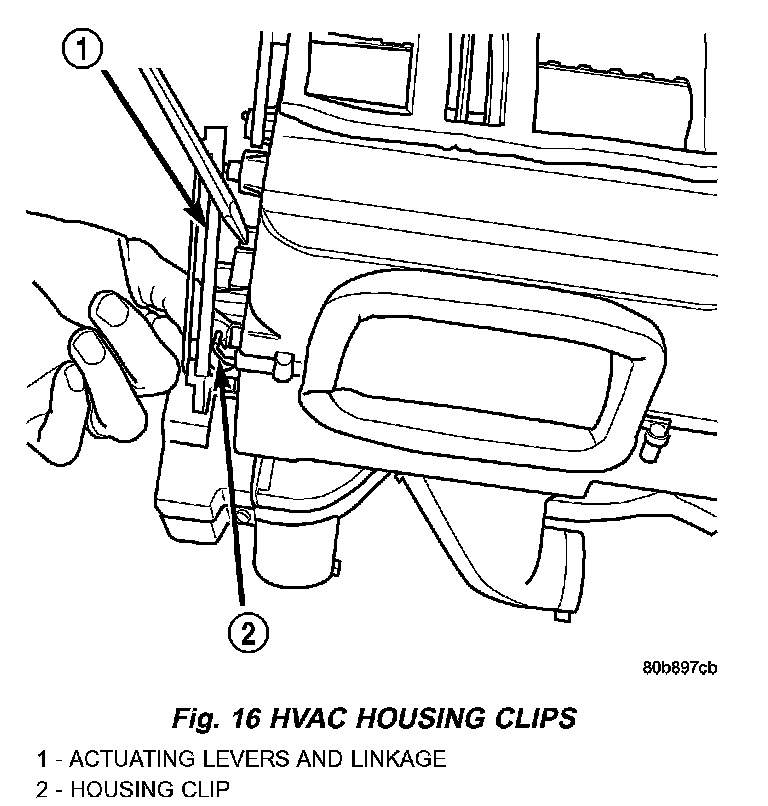 1

2

80b897cb

Fig. 16 HVAC HOUSING CLIPS

1 - ACTUATING LEVERS AND LINKAGE
2 - HOUSING CLIP