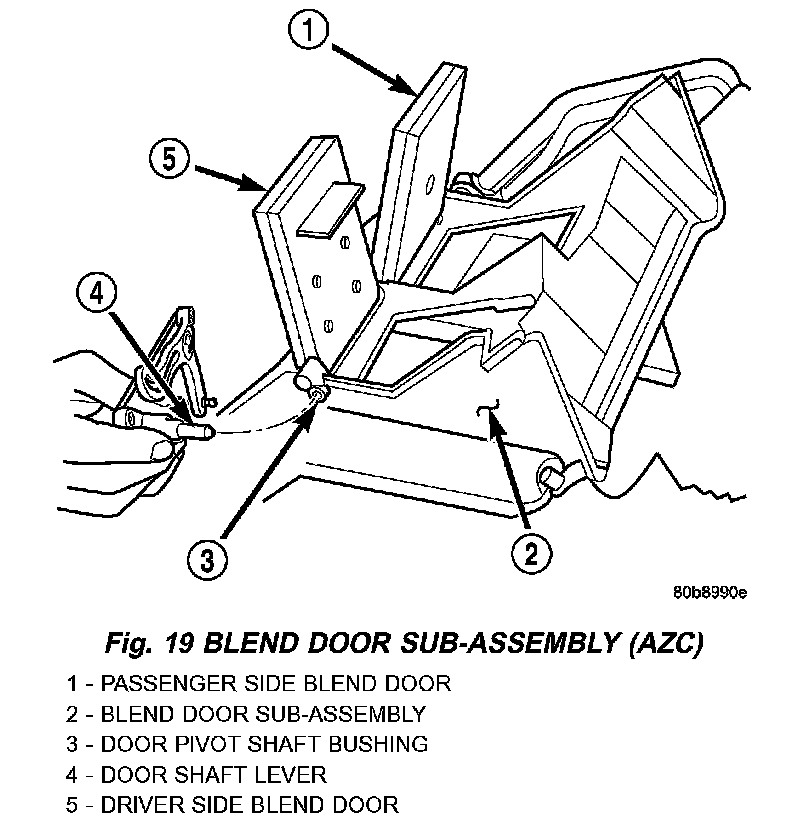 1

5

4

3

2

80b8990e

Fig. 19 BLEND DOOR SUB-ASSEMBLY (AZC)

1 - PASSENGER SIDE BLEND DOOR
2 - BLEND DOOR SUB-ASSEMBLY
3 - DOOR PIVOT SHAFT BUSHING
4 - DOOR SHAFT LEVER
5 - DRIVER SIDE BLEND DOOR