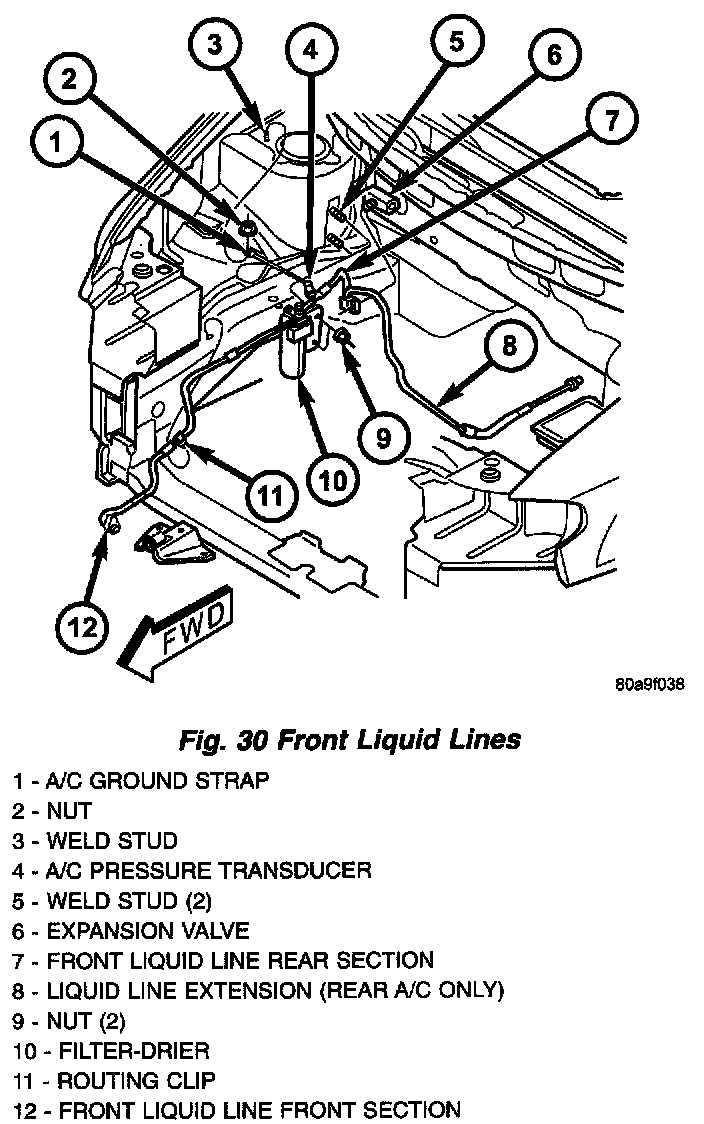 3
4
5
6
2
7
1
8
9
10
11
12
FWD
80a9f038

Fig. 30 Front Liquid Lines

1 - A/C GROUND STRAP
2 - NUT
3 - WELD STUD
4 - A/C PRESSURE TRANSDUCER
5 - WELD STUD (2)
6 - EXPANSION VALVE
7 - FRONT LIQUID LINE REAR SECTION
8 - LIQUID LINE EXTENSION (REAR A/C ONLY)
9 - NUT (2)
10 - FILTER-DRIER
11 - ROUTING CLIP
12 - FRONT LIQUID LINE FRONT SECTION