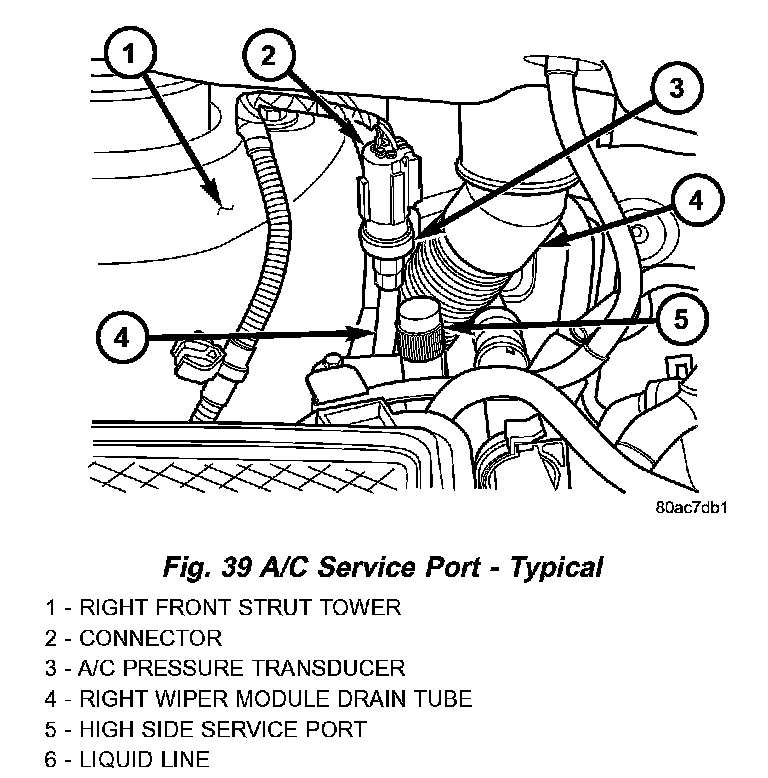 1
2
3
4
4
5

80ac7db1

Fig. 39 A/C Service Port - Typical

1 - RIGHT FRONT STRUT TOWER
2 - CONNECTOR
3 - A/C PRESSURE TRANSDUCER
4 - RIGHT WIPER MODULE DRAIN TUBE
5 - HIGH SIDE SERVICE PORT
6 - LIQUID LINE