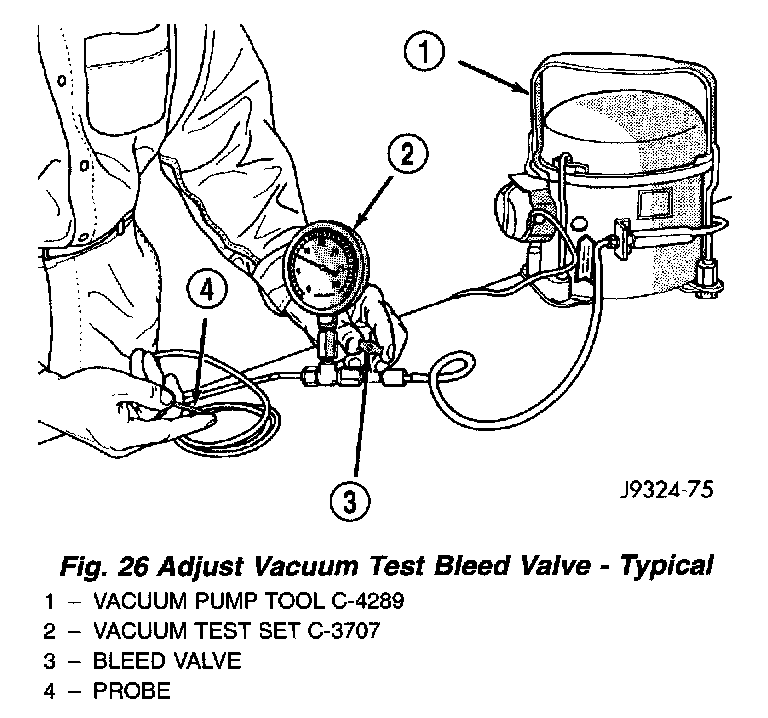 1
2
4
3
J9324-75

Fig. 26 Adjust Vacuum Test Bleed Valve - Typical
1 – VACUUM PUMP TOOL C-4289
2 – VACUUM TEST SET C-3707
3 – BLEED VALVE
4 – PROBE