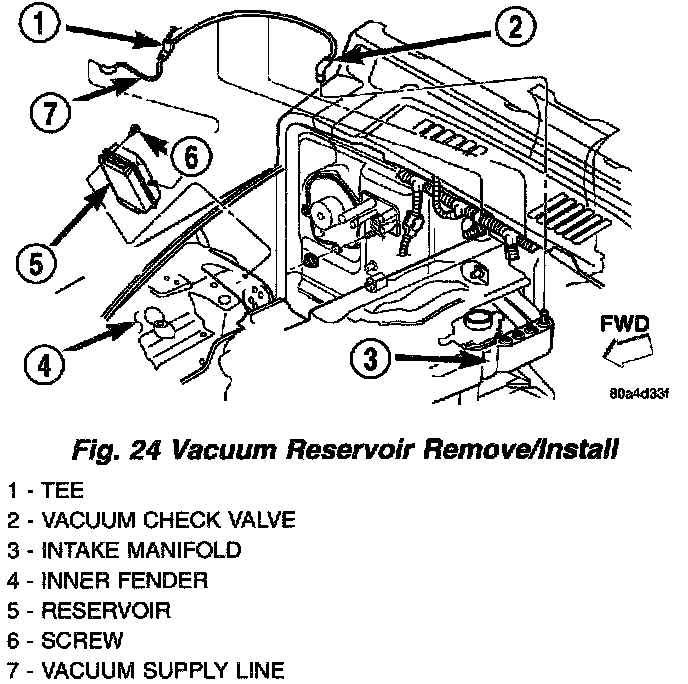 1
2
7
6
5
4
3
FWD
80a4d33f

Fig. 24 Vacuum Reservoir Remove/Install

1 - TEE
2 - VACUUM CHECK VALVE
3 - INTAKE MANIFOLD
4 - INNER FENDER
5 - RESERVOIR
6 - SCREW
7 - VACUUM SUPPLY LINE