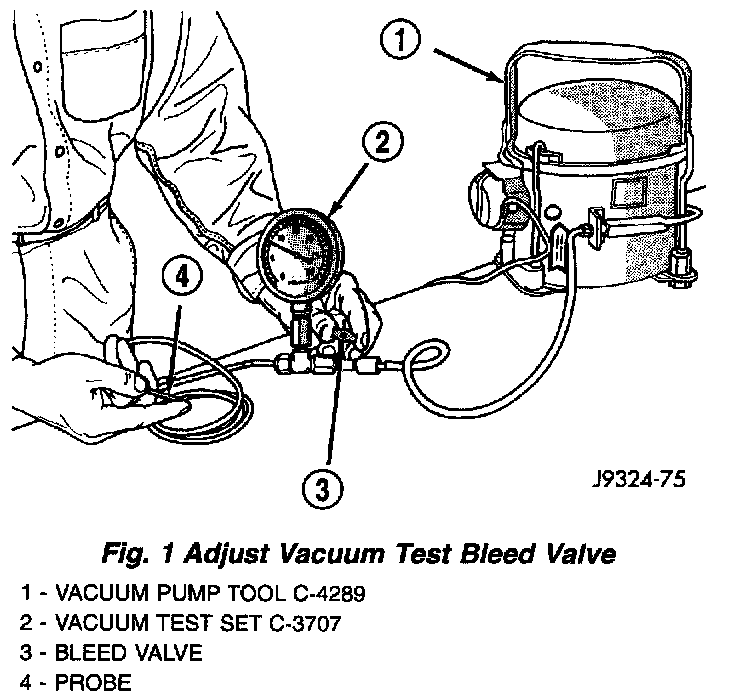 1
2
4
3
J9324-75

Fig. 1 Adjust Vacuum Test Bleed Valve

1 - VACUUM PUMP TOOL C-4289
2 - VACUUM TEST SET C-3707
3 - BLEED VALVE
4 - PROBE