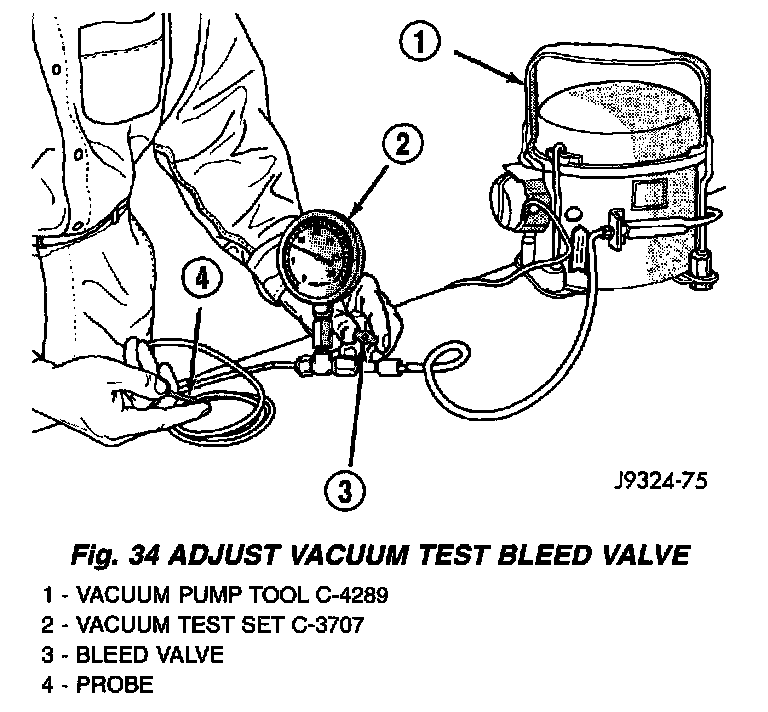 1
2
4
3
J9324-75

Fig. 34 ADJUST VACUUM TEST BLEED VALVE

1 - VACUUM PUMP TOOL C-4289
2 - VACUUM TEST SET C-3707
3 - BLEED VALVE
4 - PROBE