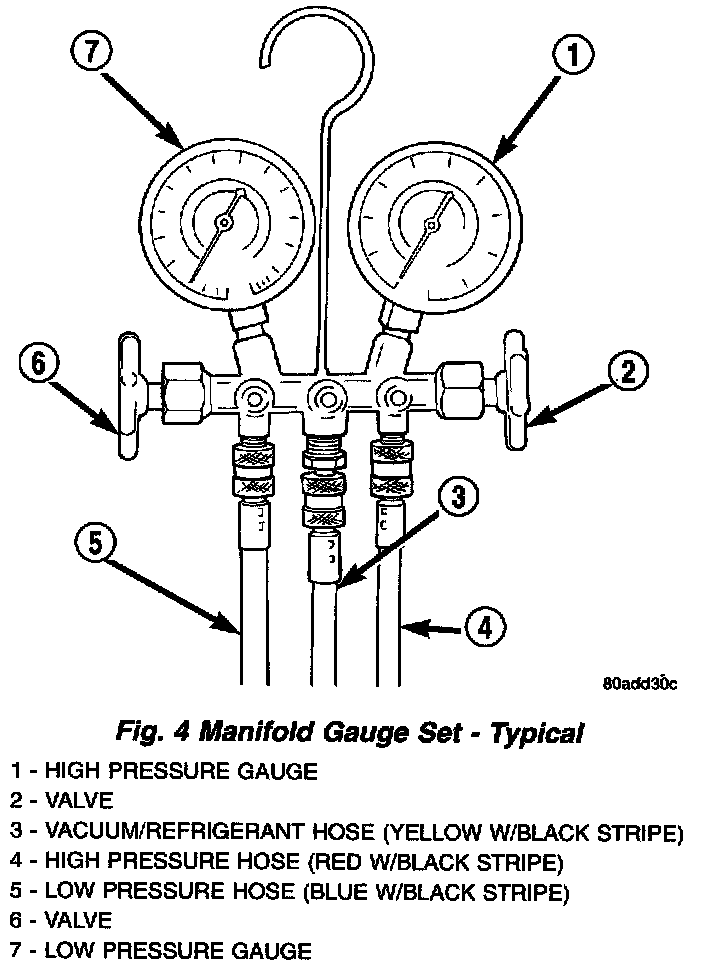 7

1

6

2

3

5

4

80add30c

Fig. 4 Manifold Gauge Set - Typical

1 - HIGH PRESSURE GAUGE
2 - VALVE
3 - VACUUM/REFRIGERANT HOSE (YELLOW W/BLACK STRIPE)
4 - HIGH PRESSURE HOSE (RED W/BLACK STRIPE)
5 - LOW PRESSURE HOSE (BLUE W/BLACK STRIPE)
6 - VALVE
7 - LOW PRESSURE GAUGE