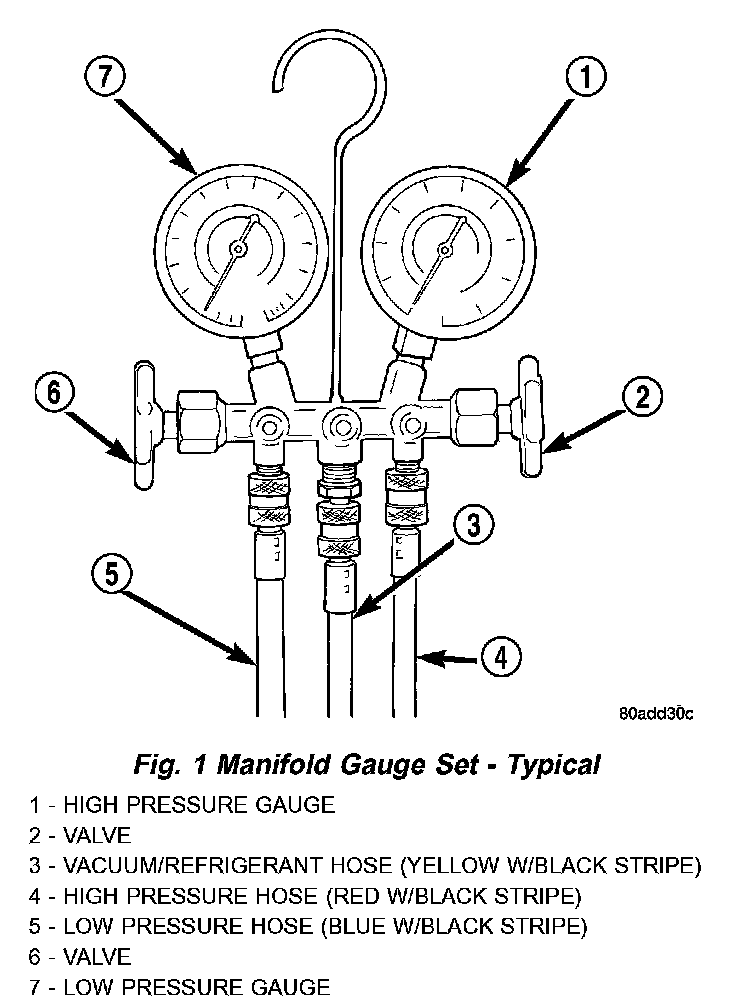 7

1

6

2

3

5

4

80add30c

Fig. 1 Manifold Gauge Set - Typical

1 - HIGH PRESSURE GAUGE
2 - VALVE
3 - VACUUM/REFRIGERANT HOSE (YELLOW W/BLACK STRIPE)
4 - HIGH PRESSURE HOSE (RED W/BLACK STRIPE)
5 - LOW PRESSURE HOSE (BLUE W/BLACK STRIPE)
6 - VALVE
7 - LOW PRESSURE GAUGE