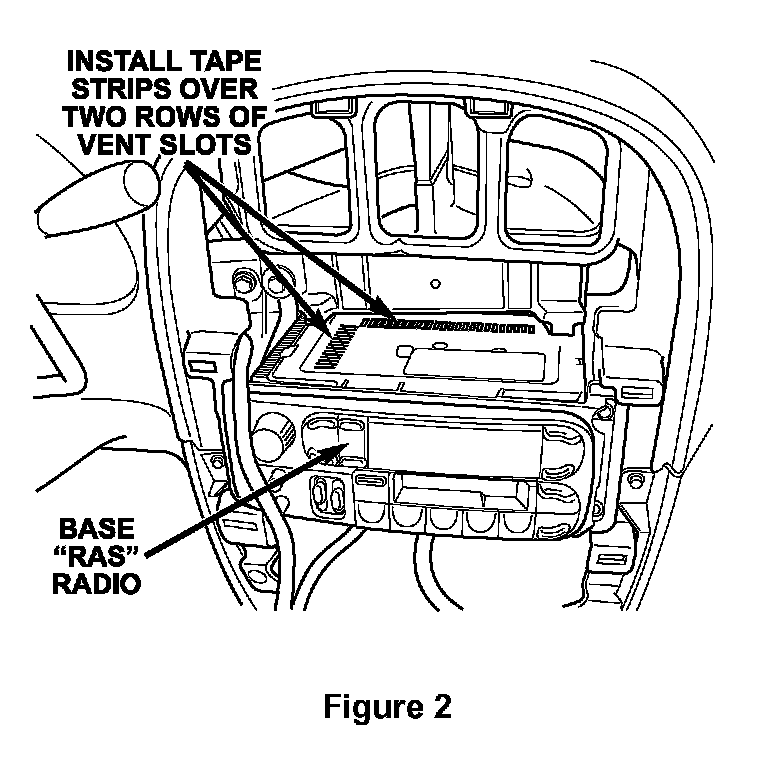 INSTALL TAPE STRIPS OVER TWO ROWS OF VENT SLOTS

BASE "RAS" RADIO

Figure 2