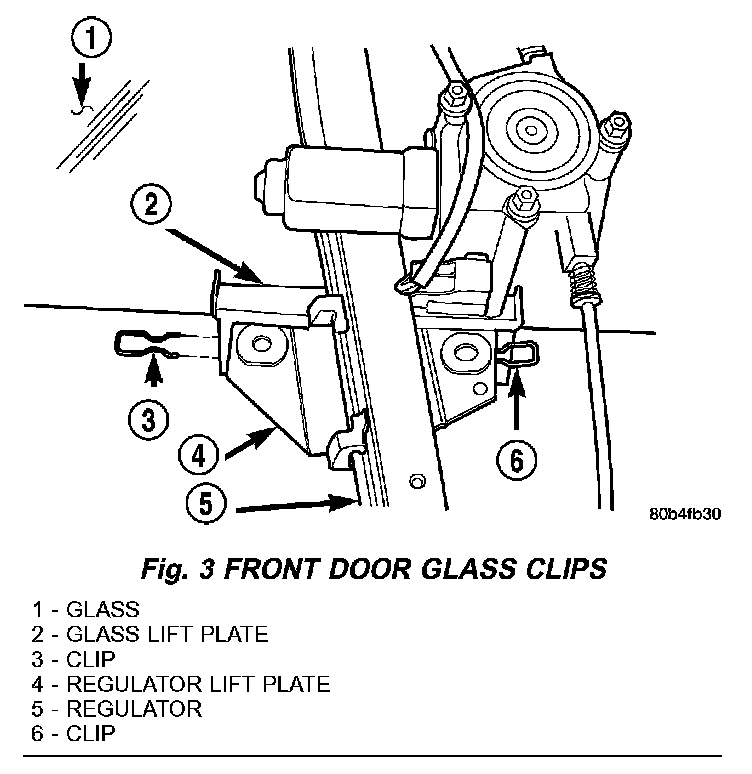 1
2
3
4
5
6
80b4fb30

Fig. 3 FRONT DOOR GLASS CLIPS

1 - GLASS
2 - GLASS LIFT PLATE
3 - CLIP
4 - REGULATOR LIFT PLATE
5 - REGULATOR
6 - CLIP