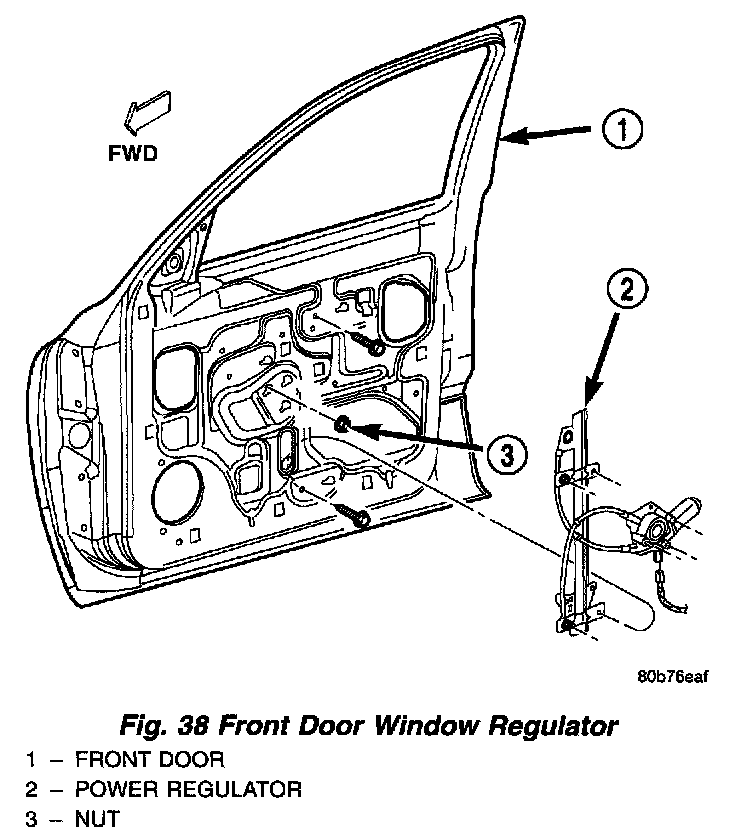 FWD

1

2

3

80b76eaf

Fig. 38 Front Door Window Regulator

1 – FRONT DOOR
2 – POWER REGULATOR
3 – NUT