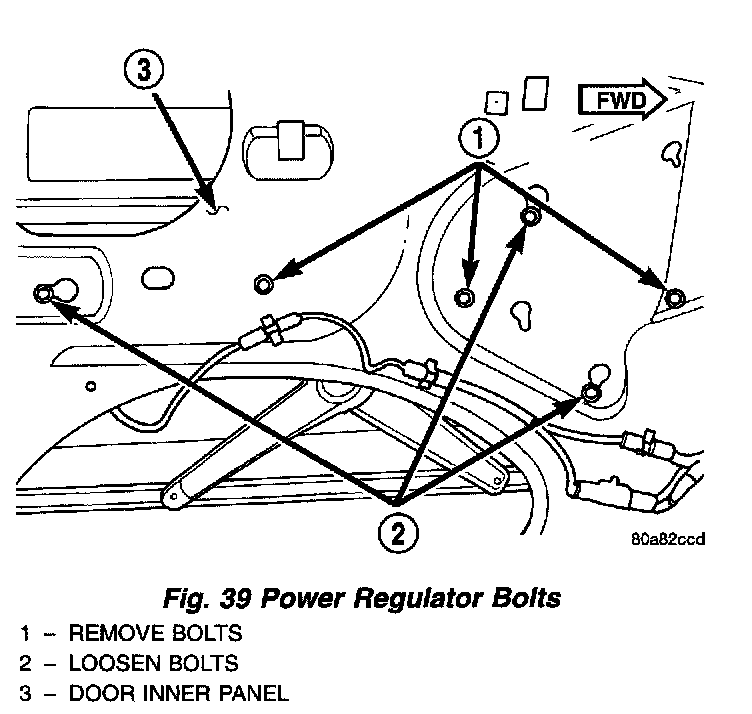 3

FWD

1

2

80a82ccd

Fig. 39 Power Regulator Bolts

1 – REMOVE BOLTS
2 – LOOSEN BOLTS
3 – DOOR INNER PANEL