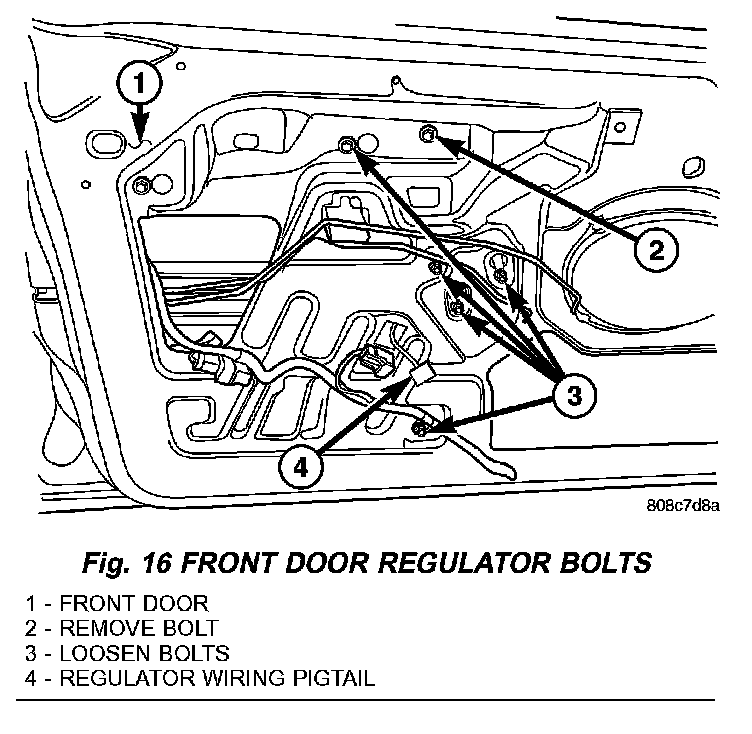 1

2

3

4

808c7d8a

Fig. 16 FRONT DOOR REGULATOR BOLTS

1 - FRONT DOOR
2 - REMOVE BOLT
3 - LOOSEN BOLTS
4 - REGULATOR WIRING PIGTAIL