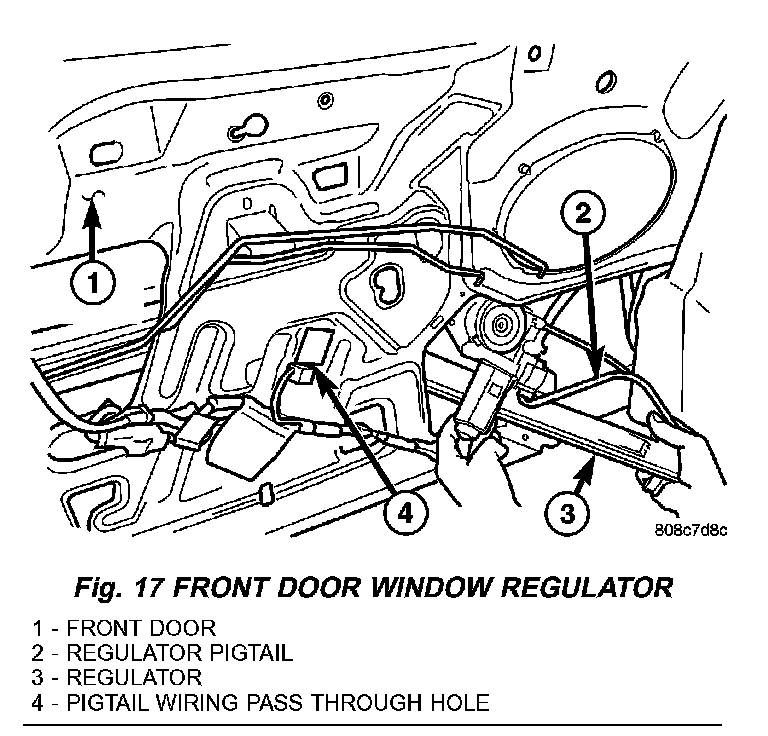 1

2

4

3

808c7d8c

Fig. 17 FRONT DOOR WINDOW REGULATOR

1 - FRONT DOOR
2 - REGULATOR PIGTAIL
3 - REGULATOR
4 - PIGTAIL WIRING PASS THROUGH HOLE