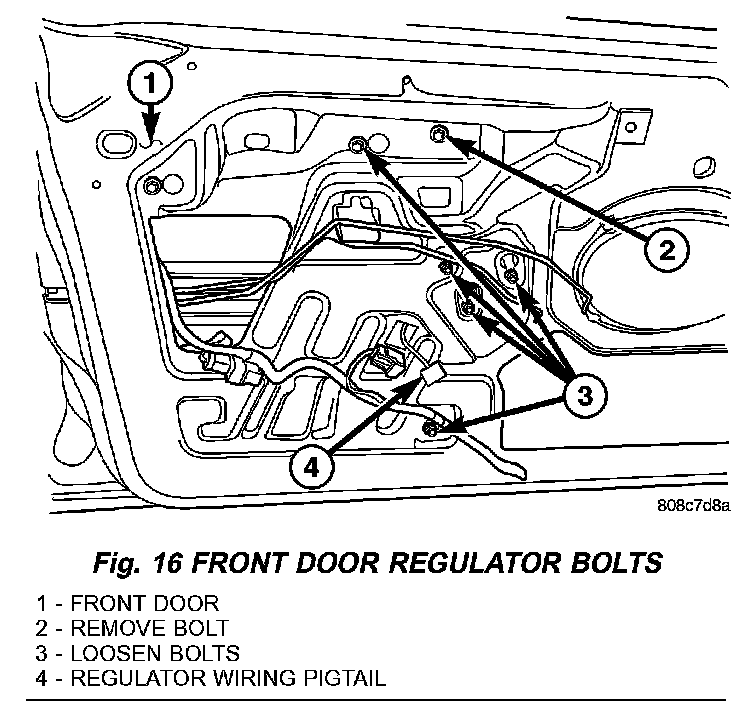 1
2
3
4
808c7d8a

Fig. 16 FRONT DOOR REGULATOR BOLTS

1 - FRONT DOOR
2 - REMOVE BOLT
3 - LOOSEN BOLTS
4 - REGULATOR WIRING PIGTAIL