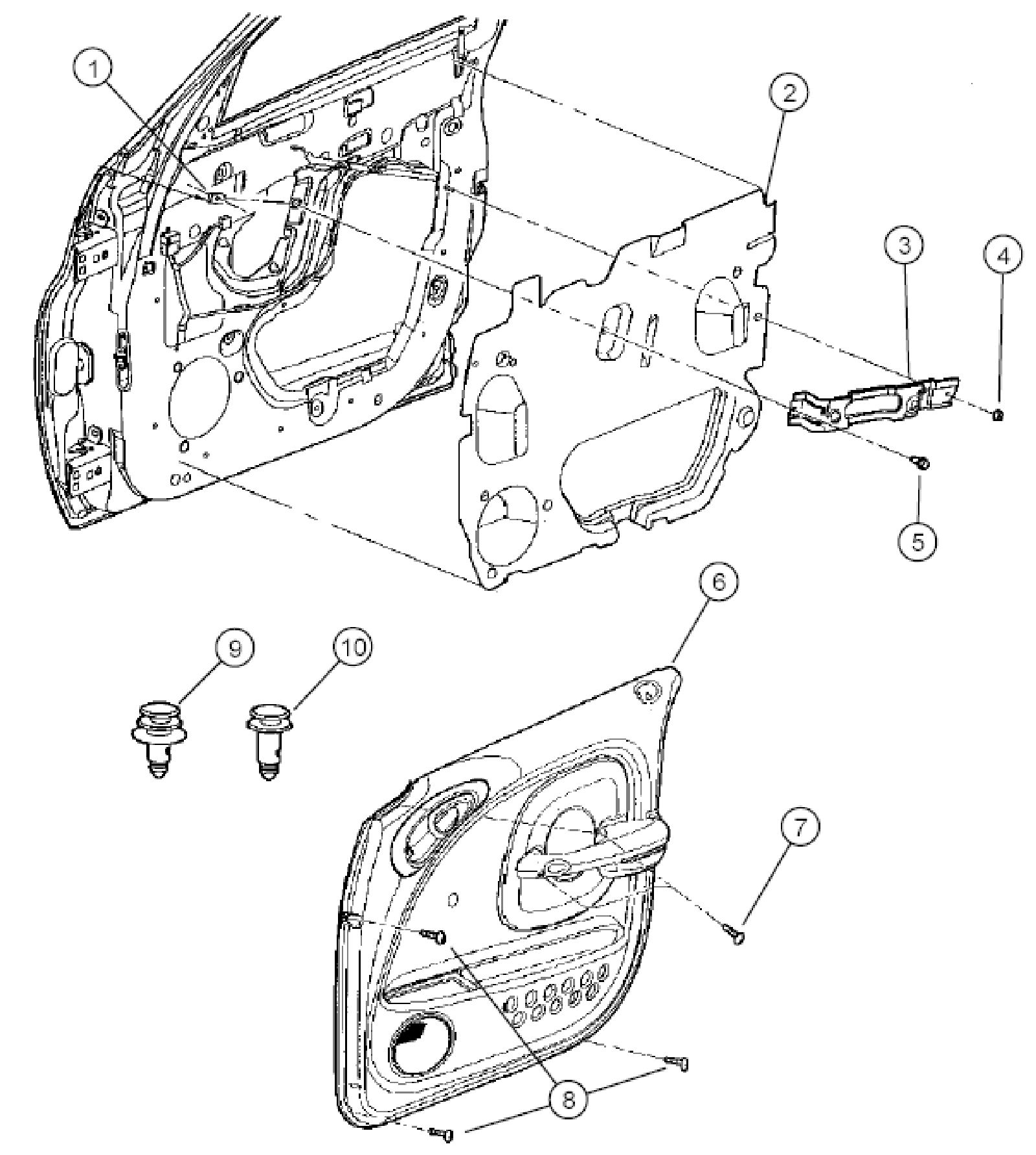 1
2
3
4
5
6
9
10
7
8