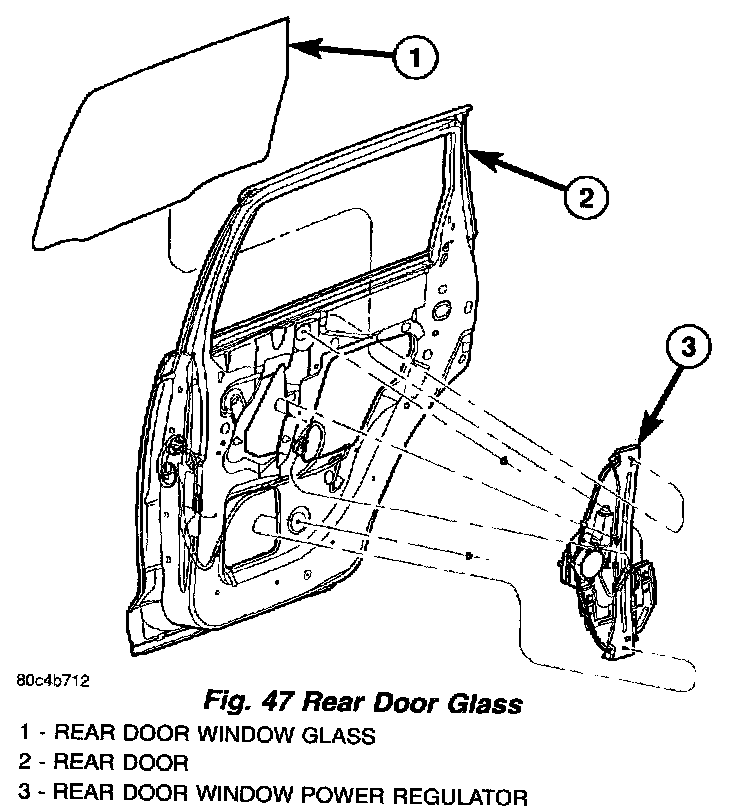 1

2

3

80c4b712

Fig. 47 Rear Door Glass

1 - REAR DOOR WINDOW GLASS
2 - REAR DOOR
3 - REAR DOOR WINDOW POWER REGULATOR