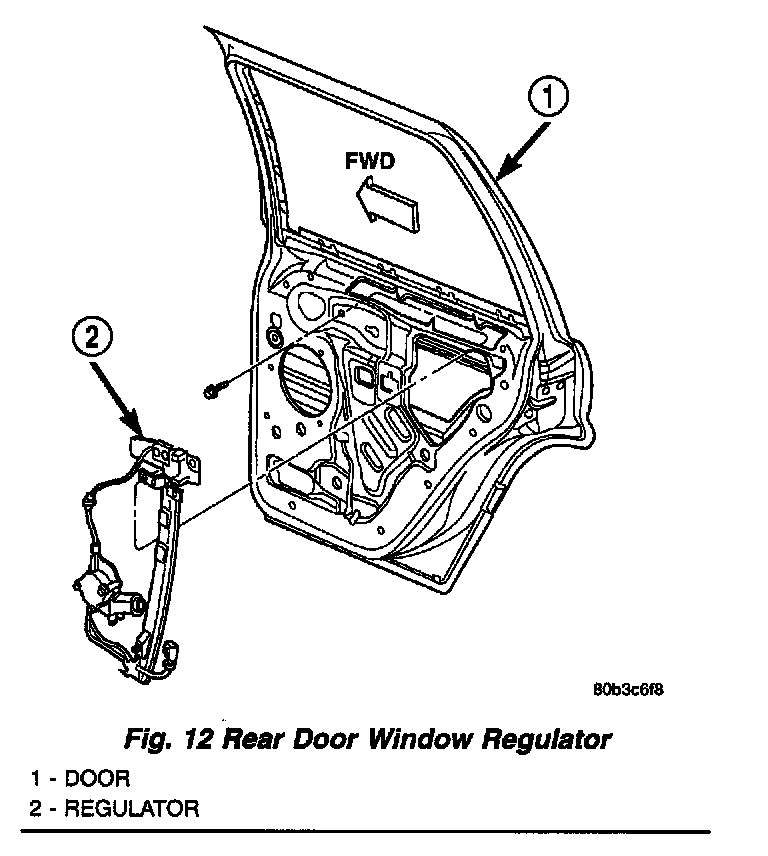 1

FWD

2

80b3c6f8

Fig. 12 Rear Door Window Regulator

1 - DOOR
2 - REGULATOR