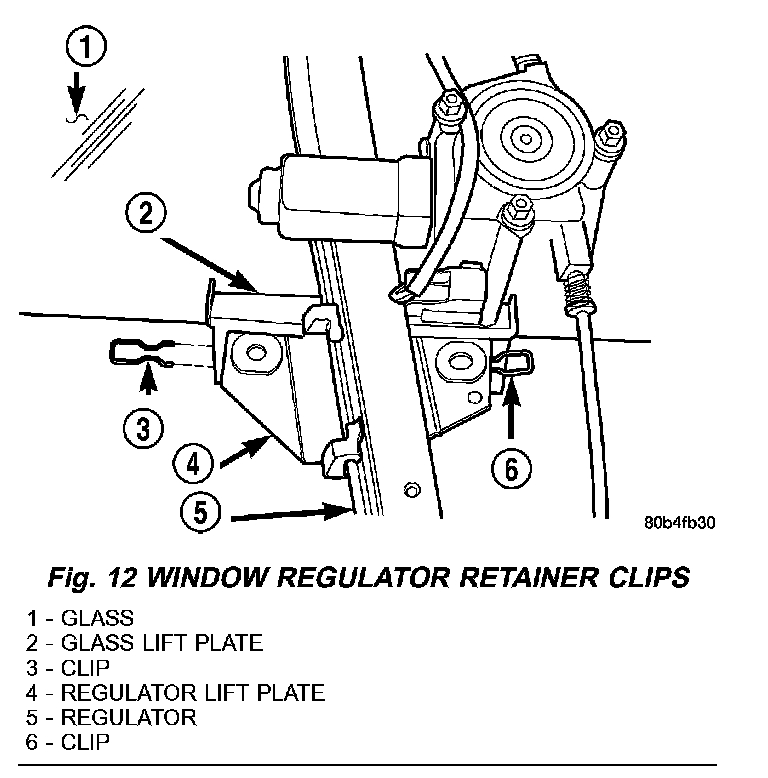 1
2
3
4
5
6
80b4fb30

Fig. 12 WINDOW REGULATOR RETAINER CLIPS

1 - GLASS
2 - GLASS LIFT PLATE
3 - CLIP
4 - REGULATOR LIFT PLATE
5 - REGULATOR
6 - CLIP