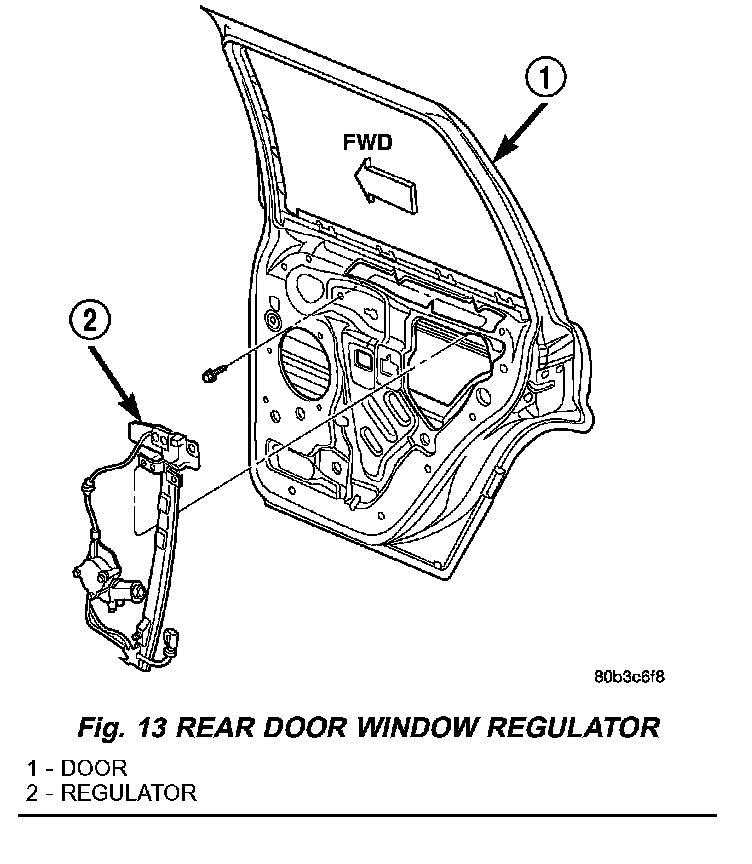 1

FWD

2

80b3c6f8

Fig. 13 REAR DOOR WINDOW REGULATOR

1 - DOOR
2 - REGULATOR