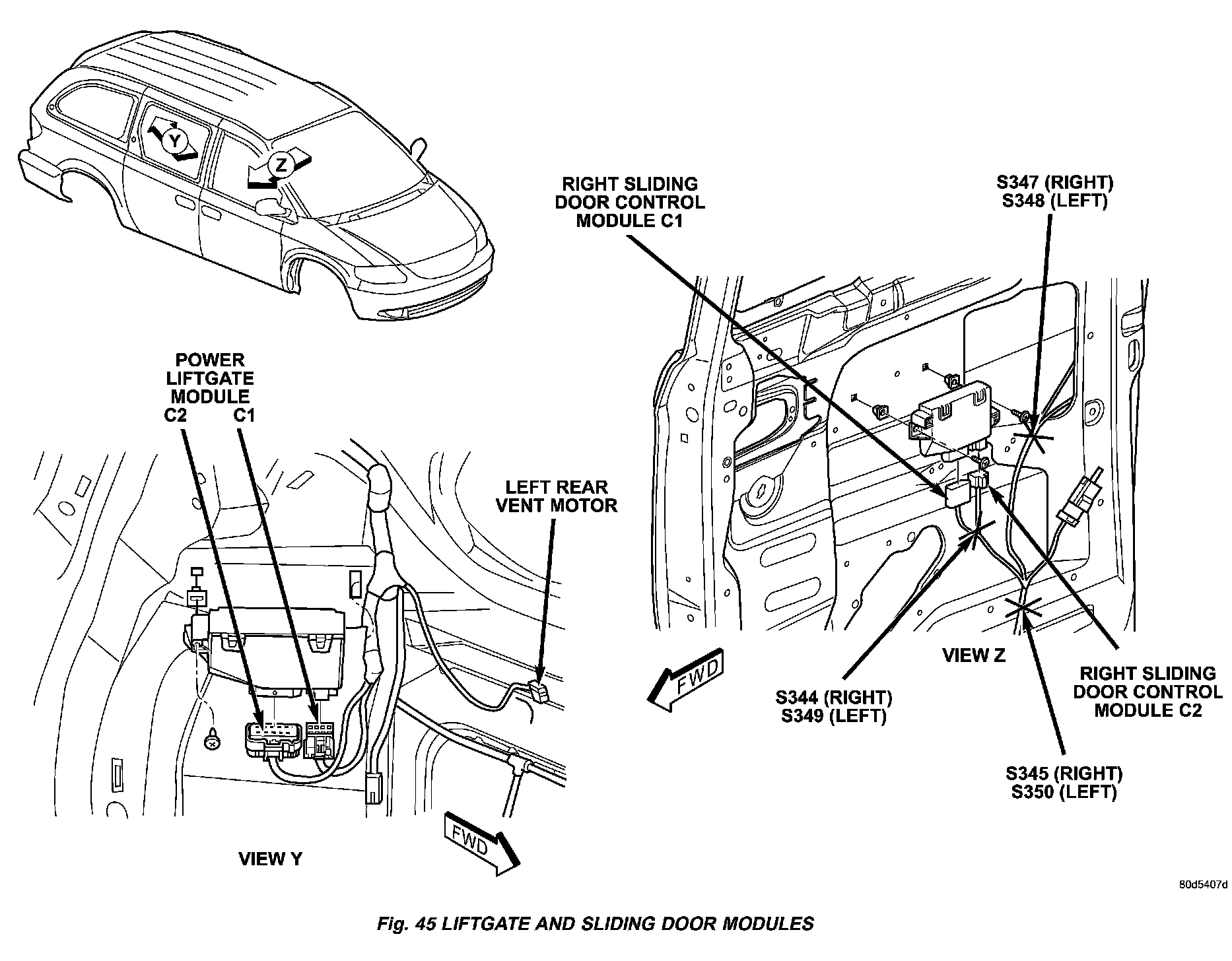 Y

Z

RIGHT SLIDING DOOR CONTROL MODULE C1

S347 (RIGHT)
S348 (LEFT)

POWER LIFTGATE MODULE
C2 C1

LEFT REAR VENT MOTOR

FWD

VIEW Z

S344 (RIGHT)
S349 (LEFT)

RIGHT SLIDING DOOR CONTROL MODULE C2

S345 (RIGHT)
S350 (LEFT)

FWD

VIEW Y

80d5407d

Fig. 45 LIFTGATE AND SLIDING DOOR MODULES