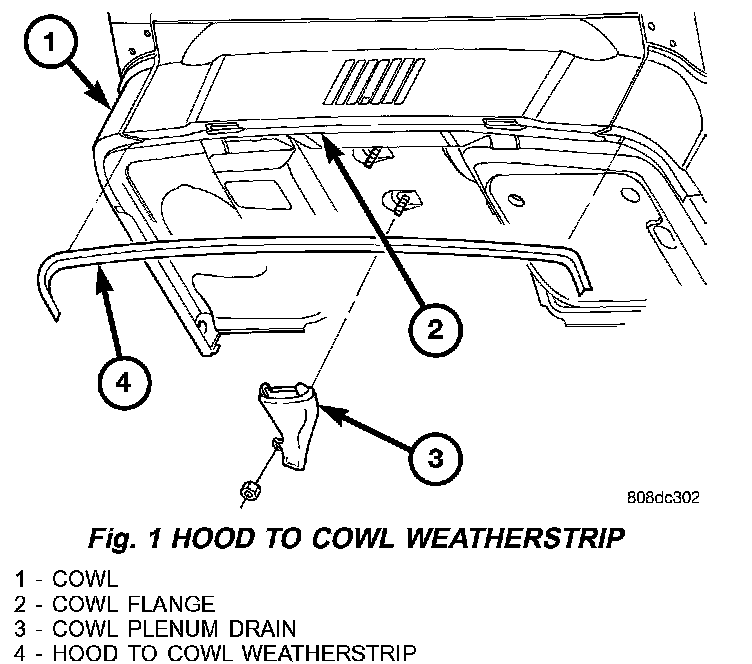 1

2

4

3

808dc302

Fig. 1 HOOD TO COWL WEATHERSTRIP

1 - COWL
2 - COWL FLANGE
3 - COWL PLENUM DRAIN
4 - HOOD TO COWL WEATHERSTRIP