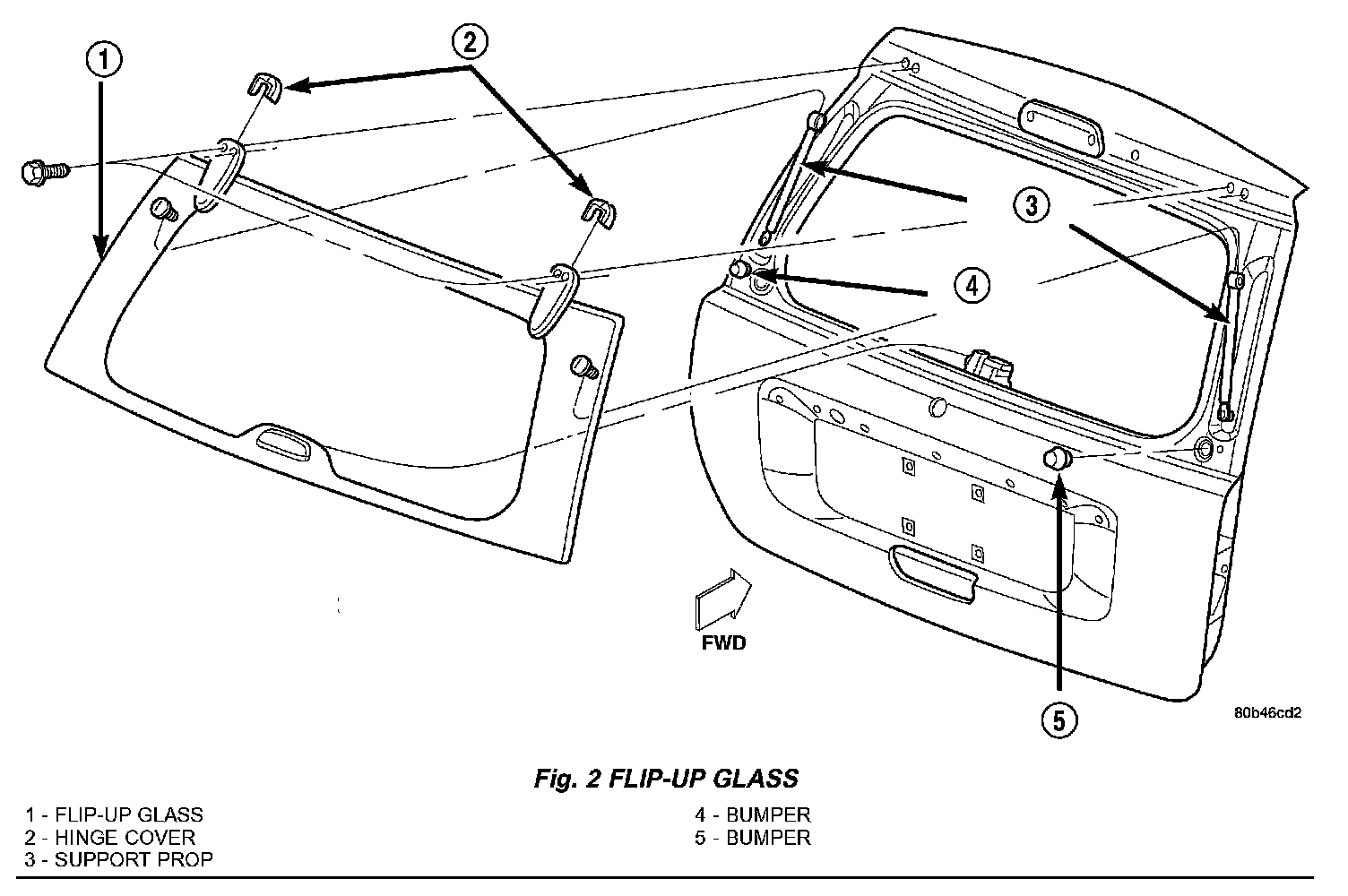 1
2
3
4
5
FWD
80b46cd2

Fig. 2 FLIP-UP GLASS

1 - FLIP-UP GLASS
2 - HINGE COVER
3 - SUPPORT PROP

4 - BUMPER
5 - BUMPER